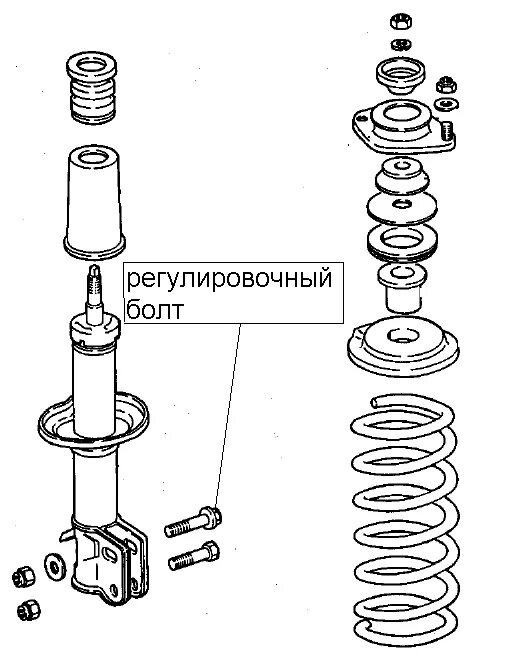 регулировочный болт