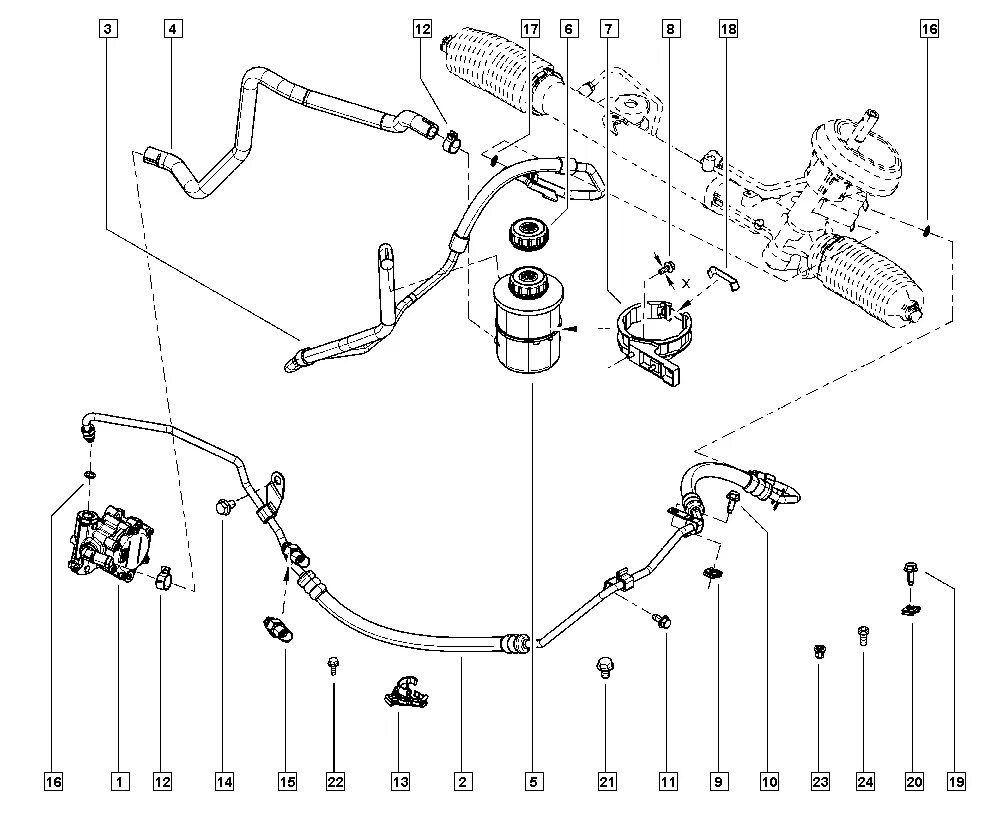 3
4
12
17
6
7
8
18
16
X
16
1
12
14
15
22
13
2
5
21
11
9
10
23
24
20
19