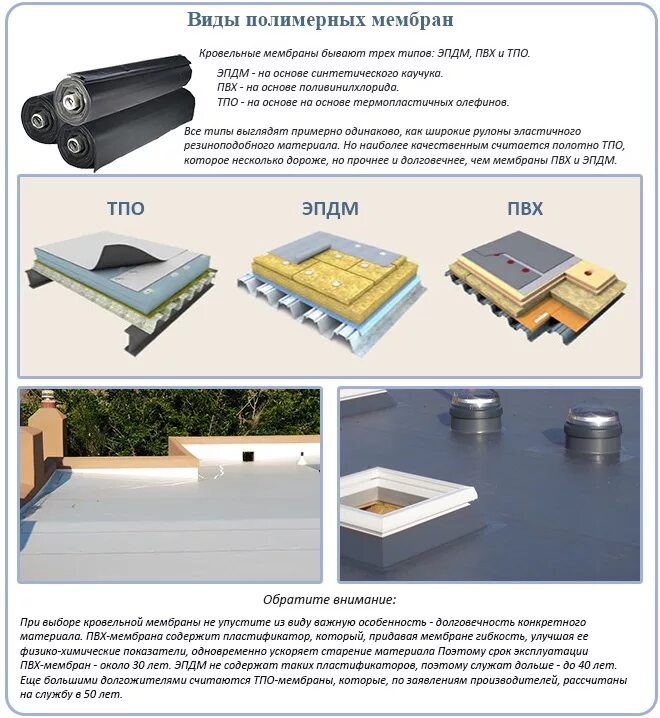 Виды полимерных мембран

Кровельные мембраны бывают трех типов: ЭПДМ, ПВХ и ТПО.

ЭПДМ - на основе синтетического каучука.
ПВХ - на основе поливинилхлорида.
ТПО - на основе на основе термопластичных олефинов.

Все типы выглядят примерно одинаково, как широкие рулоны эластичного резиноподобного материала. Но наиболее качественным считается полотно ТПО, которое несколько дороже, но прочнее и долговечнее, чем мембраны ПВХ и ЭПДМ.

ТПО

ЭПДМ

ПВХ

Обратите внимание:

При выборе кровельной мембраны не упустите из виду важную особенность - долговечность конкретного материала. ПВХ-мембрана содержит пластификатор, который, придавая мембране гибкость, улучшая ее физико-химические показатели, одновременно ускоряет старение материала Поэтому срок эксплуатации ПВХ-мембран - около 30 лет. ЭПДМ не содержат таких пластификаторов, поэтому служат дольше - до 40 лет. Еще большими долгожителями считаются ТПО-мембраны, которые, по заявлениям производителей, рассчитаны на службу в 50 лет.