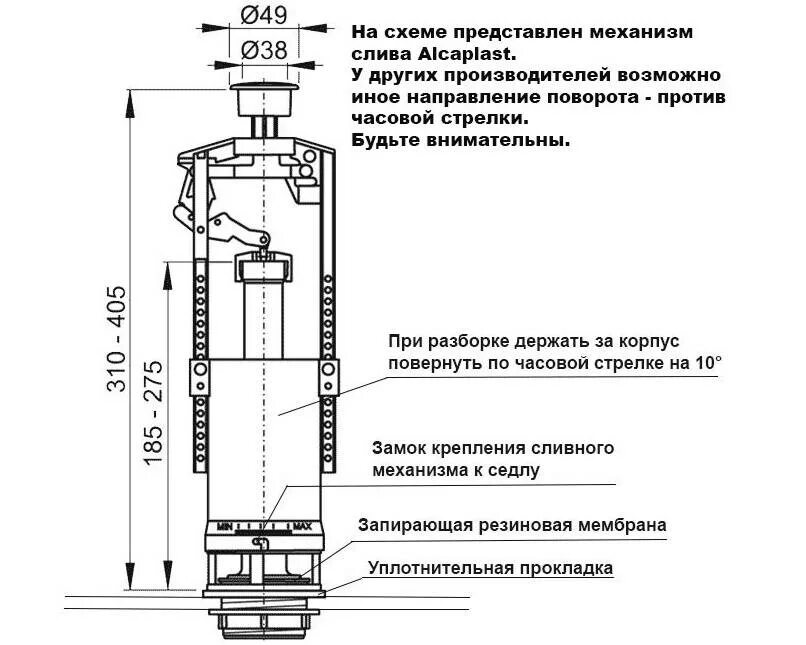 Ø49

Ø38

На схеме представлен механизм слива Alcaplast.
У других производителей возможно иное направление поворота - против часовой стрелки.
Будьте внимательны.

310 - 405

185 - 275

При разборке держать за корпус повернуть по часовой стрелке на 10°

Замок крепления сливного механизма к седлу

MIN MAX

Запирающая резиновая мембрана

Уплотнительная прокладка