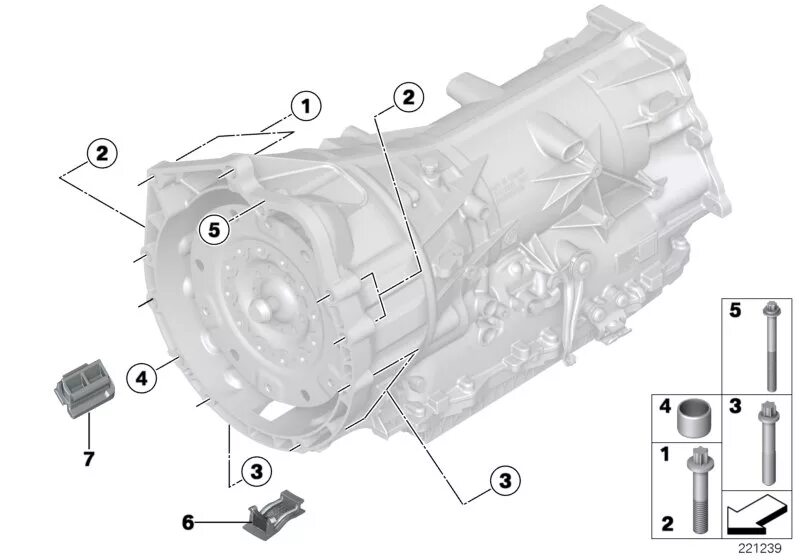 1
2
2
5
4
7
3
6
3
5
4
3
1
2
221239