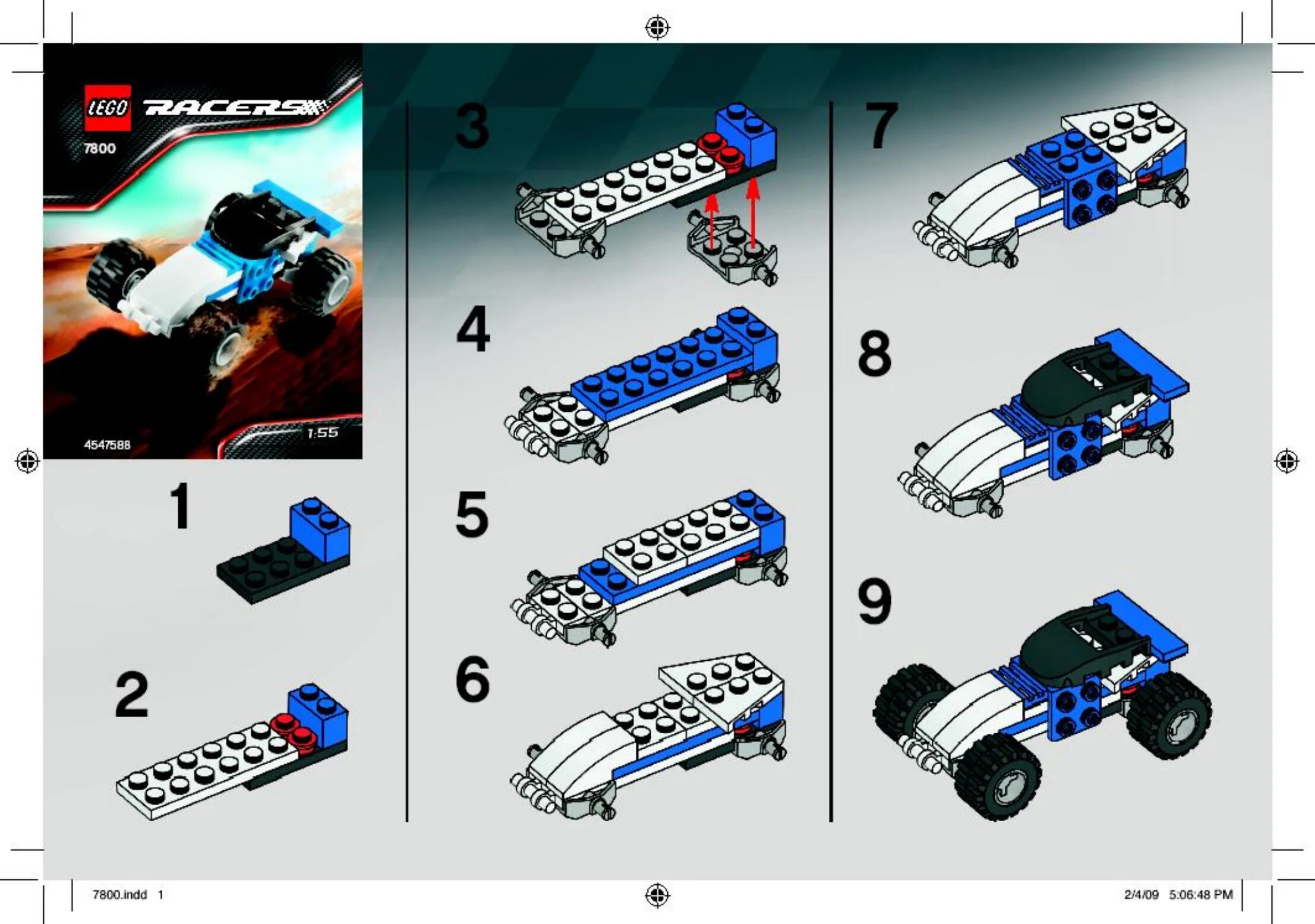 LEGO RACERS
7800
4547588
1:55

1

2

3

4

5

6

7

8

9

7800.indd 1

2/4/09 5:06:48 PM