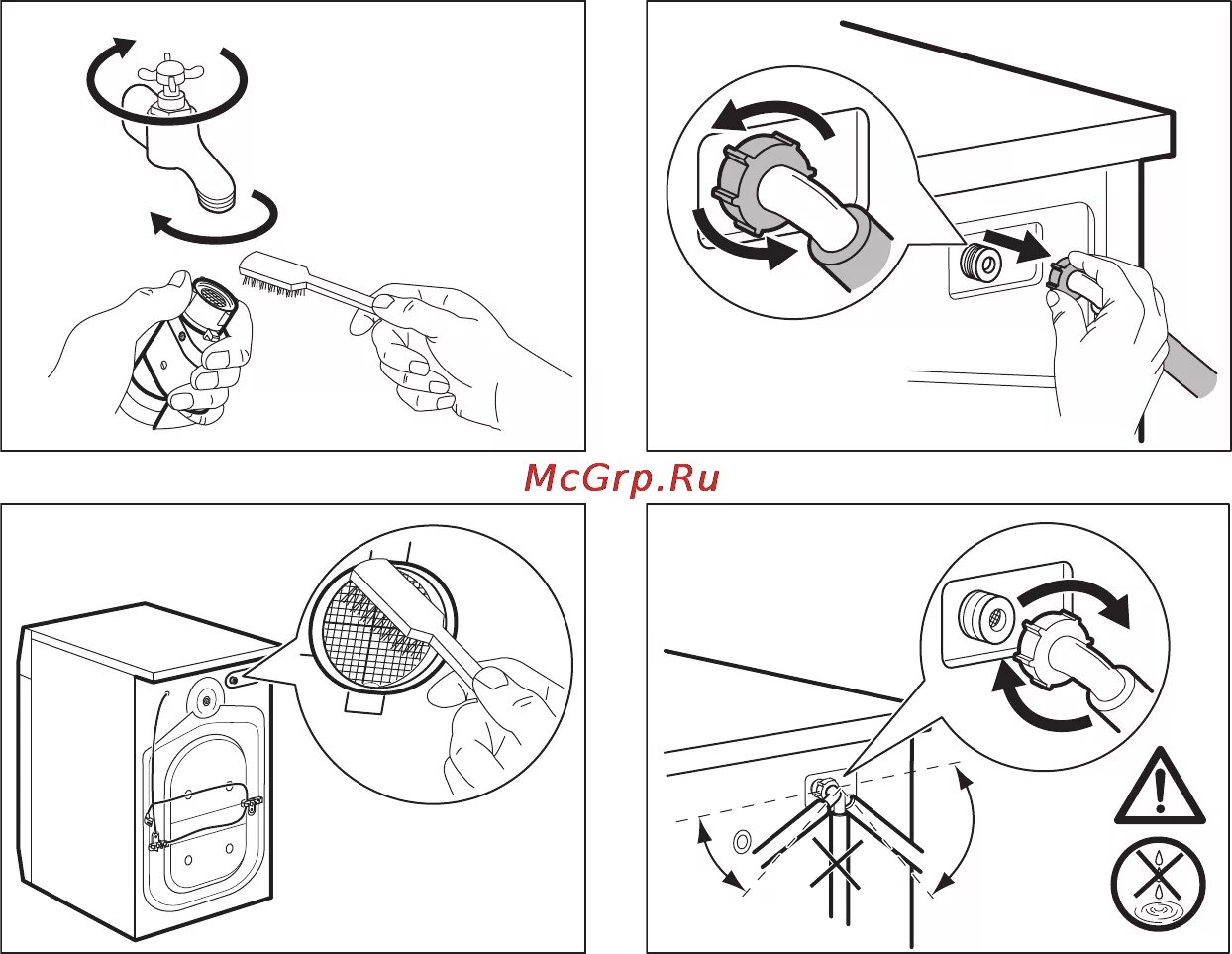 McGrp.Ru