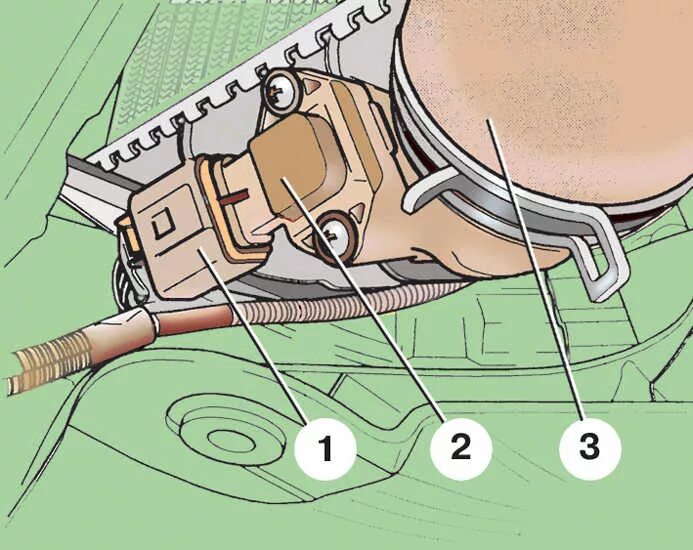 1
2
3