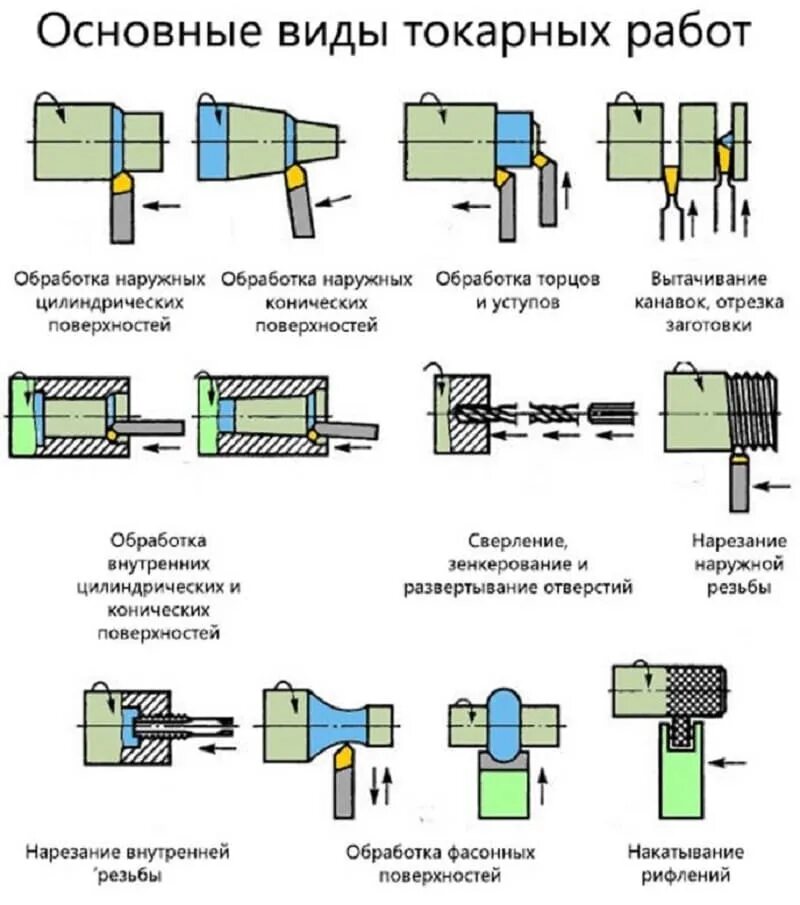 Основные виды токарных работ

Обработка наружных цилиндрических поверхностей

Обработка наружных конических поверхностей

Обработка торцов и уступов

Вытачивание канавок, отрезка заготовки

Обработка внутренних цилиндрических и конических поверхностей

Сверление, зенкерование и развертывание отверстий

Нарезание наружной резьбы

Нарезание внутренней резьбы

Обработка фасонных поверхностей

Накатывание рифлений