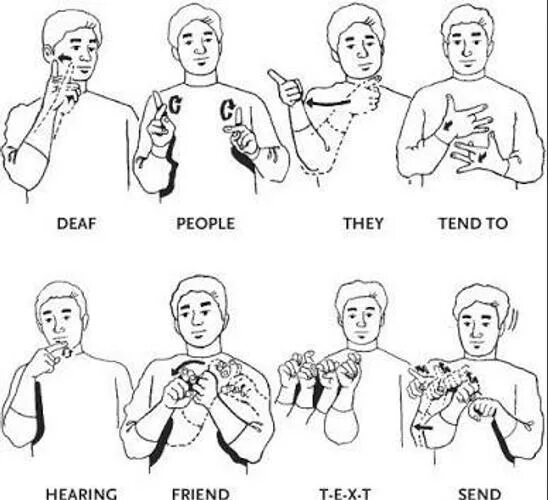 DEAF PEOPLE THEY TEND TO

HEARING FRIEND T-E-X-T SEND