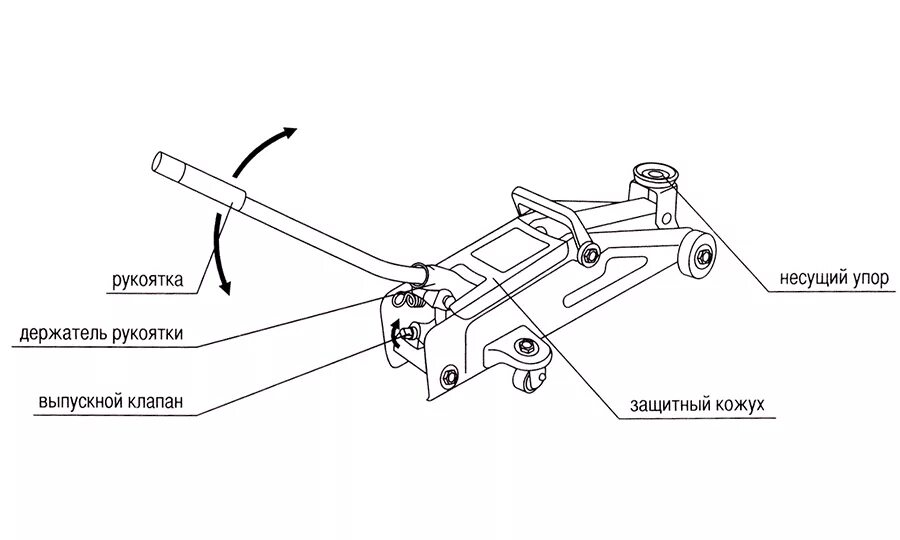 рукоятка
держатель рукоятки
выпускной клапан
несущий упор
защитный кожух