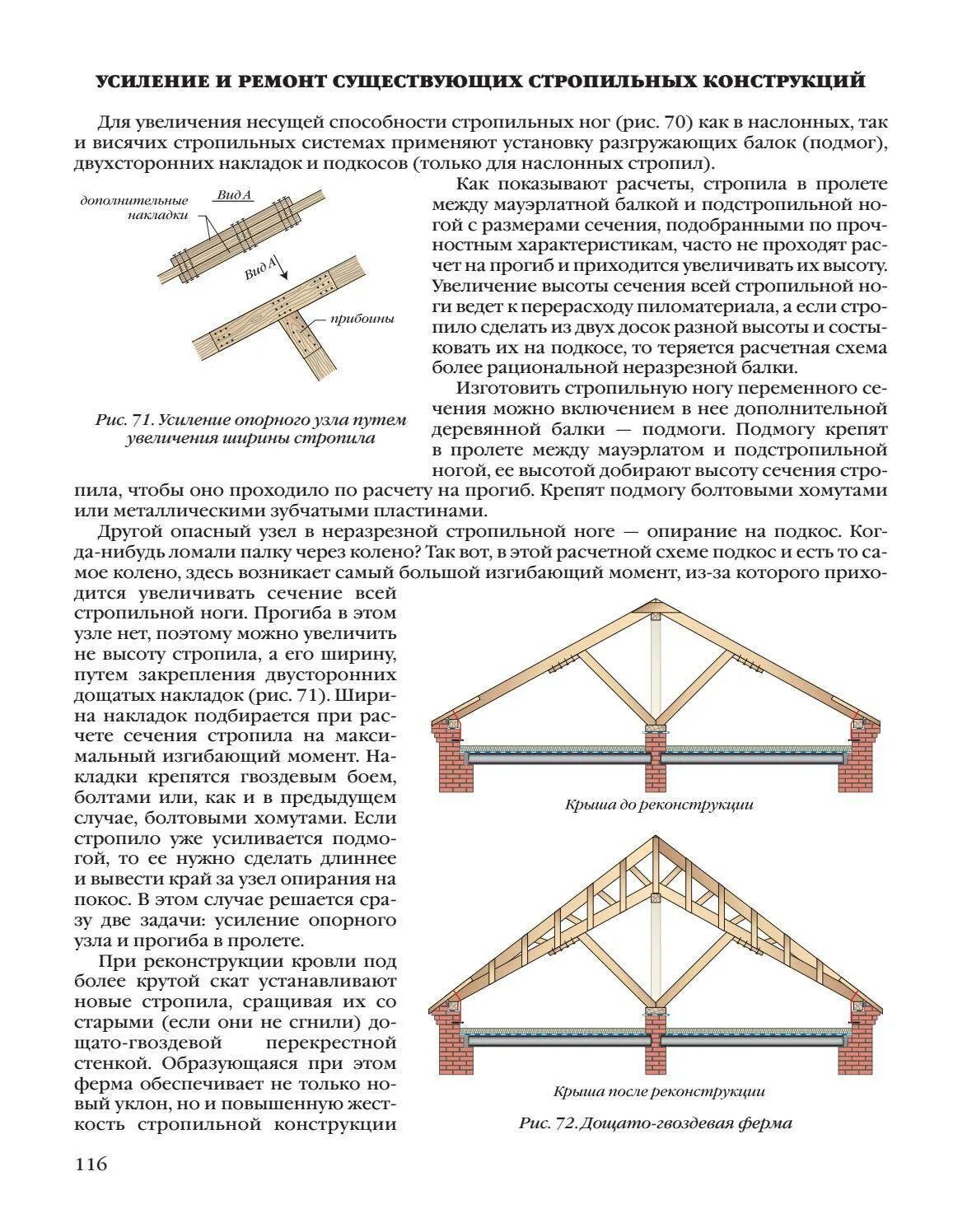 УСИЛЕНИЕ И РЕМОНТ СУЩЕСТВУЮЩИХ СТРОПИЛЬНЫХ КОНСТРУКЦИЙ

Для увеличения несущей способности стропильных ног (рис. 70) как в наслонных, так и висячих стропильных системах применяют установку разгружающих балок (подмог), двухсторонних накладок и подкосов (только для наслонных стропил).

дополнительные накладки

Вид А

Вид А

прибоины

Рис. 71. Усиление опорного узла путем увеличения ширины стропила

Как показывают расчеты, стропила в пролете между мауэрлатной балкой и подстропильной ногой с размерами сечения, подобранными по прочностным характеристикам, часто не проходят расчет на прогиб и приходится увеличивать их высоту. Увеличение высоты сечения всей стропильной ноги ведет к перерасходу пиломатериала, а если стропило сделать из двух досок разной высоты и состыковать их на подкосе, то теряется расчетная схема более рациональной неразрезной балки.

Изготовить стропильную ногу переменного сечения можно включением в нее дополнительной деревянной балки — подмоги. Подмогу крепят в пролете между мауэрлатом и подстропильной ногой, ее высотой добирают высоту сечения стропила, чтобы оно проходило по расчету на прогиб. Крепят подмогу болтовыми хомутами или металлическими зубчатыми пластинами.

Другой опасный узел в неразрезной стропильной ноге — опирание на подкос. Когда-нибудь ломали палку через колено? Так вот, в этой расчетной схеме подкос и есть то самое колено, здесь возникает самый большой изгибающий момент, из-за которого приходится увеличивать сечение всей стропильной ноги. Прогиба в этом узле нет, поэтому можно увеличить не высоту стропила, а его ширину, путем закрепления двусторонних дощатых накладок (рис. 71). Ширина накладок подбирается при расчете сечения стропила на максимальный изгибающий момент. Накладки крепятся гвоздевым боем, болтами или, как и в предыдущем случае, болтовыми хомутами. Если стропило уже усиливается подмогой, то ее нужно сделать длиннее и вывести край за узел опирания на покос. В этом случае решается сразу две задачи: усиление опорного узла и прогиба в пролете.

При реконструкции кровли под более крутой скат устанавливают новые стропила, сращивая их со старыми (если они не сгнили) дощато-гвоздевой перекрестной стенкой. Образующаяся при этом ферма обеспечивает не только новый уклон, но и повышенную жесткость стропильной конструкции

Крыша до реконструкции

Крыша после реконструкции

Рис. 72. Дощато-гвоздевая ферма

116