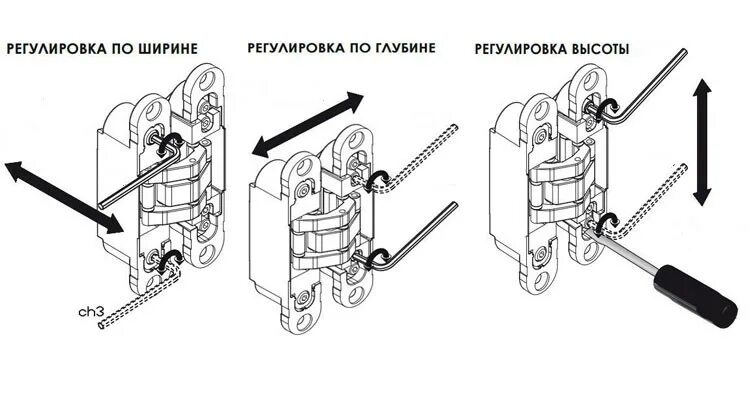 РЕГУЛИРОВКА ПО ШИРИНЕ

РЕГУЛИРОВКА ПО ГЛУБИНЕ

РЕГУЛИРОВКА ВЫСОТЫ

ch3