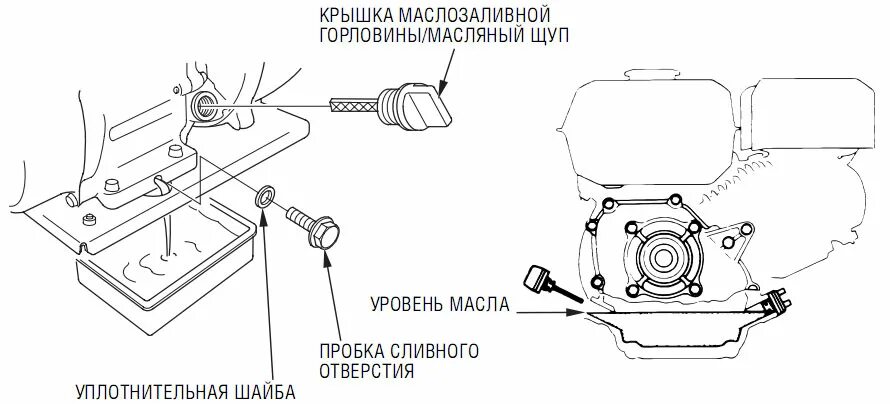 КРЫШКА МАСЛОЗАЛИВНОЙ ГОРЛОВИНЫ/МАСЛЯНЫЙ ЩУП

УРОВЕНЬ МАСЛА

ПРОБКА СЛИВНОГО ОТВЕРСТИЯ

УПЛОТНИТЕЛЬНАЯ ШАЙБА