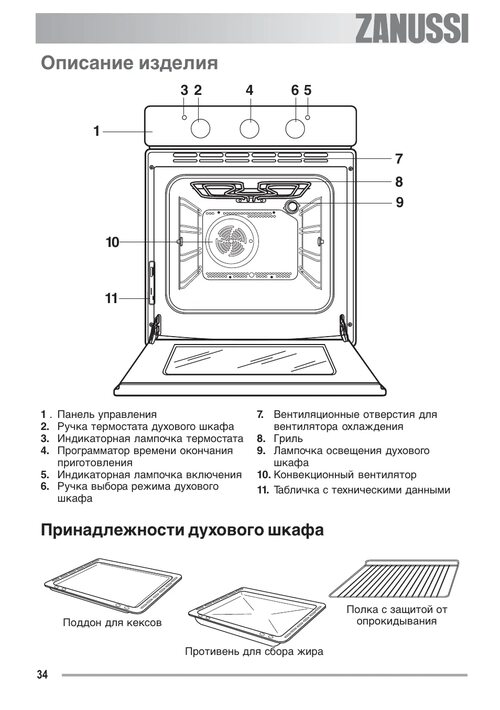 ZANUSSI

Описание изделия

3 2 4 6 5

1

7

8

9

10

11

1 . Панель управления
2. Ручка термостата духового шкафа
3. Индикаторная лампочка термостата
4. Программатор времени окончания приготовления
5. Индикаторная лампочка включения
6. Ручка выбора режима духового шкафа

7. Вентиляционные отверстия для вентилятора охлаждения
8. Гриль
9. Лампочка освещения духового шкафа
10. Конвекционный вентилятор
11. Табличка с техническими данными

Принадлежности духового шкафа

Поддон для кексов

Противень для сбора жира

Полка с защитой от опрокидывания

34