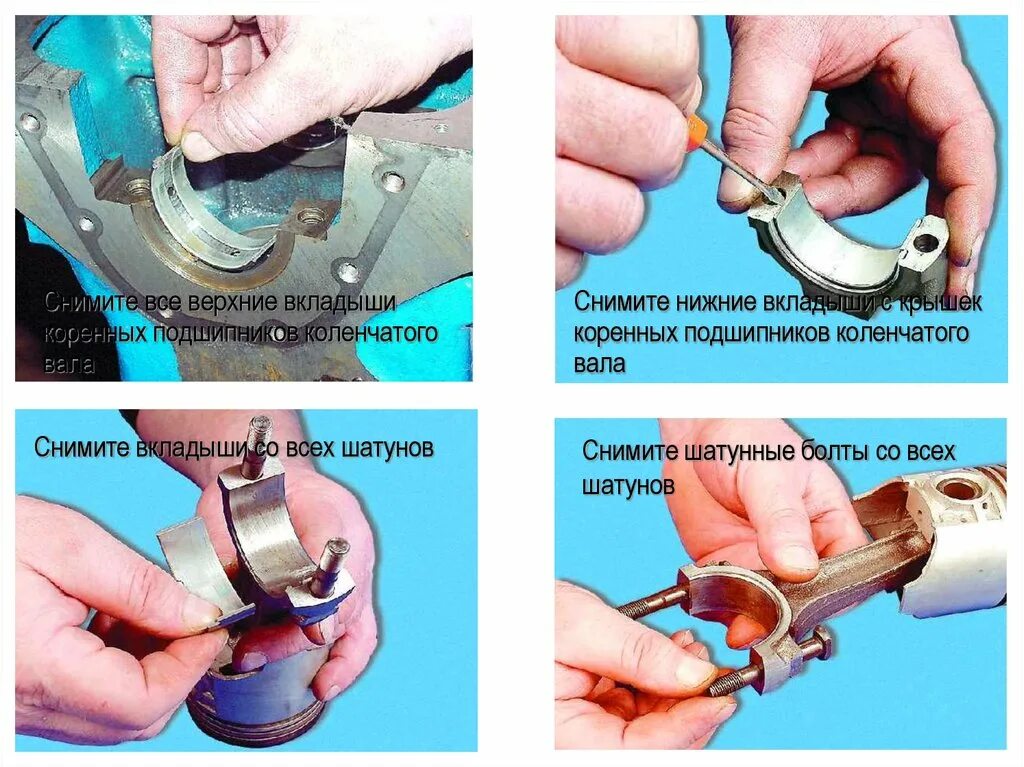 Снимите все верхние вкладыши коренных подшипников коленчатого вала

Снимите нижние вкладыши с крышек коренных подшипников коленчатого вала

Снимите вкладыши со всех шатунов

Снимите шатунные болты со всех шатунов