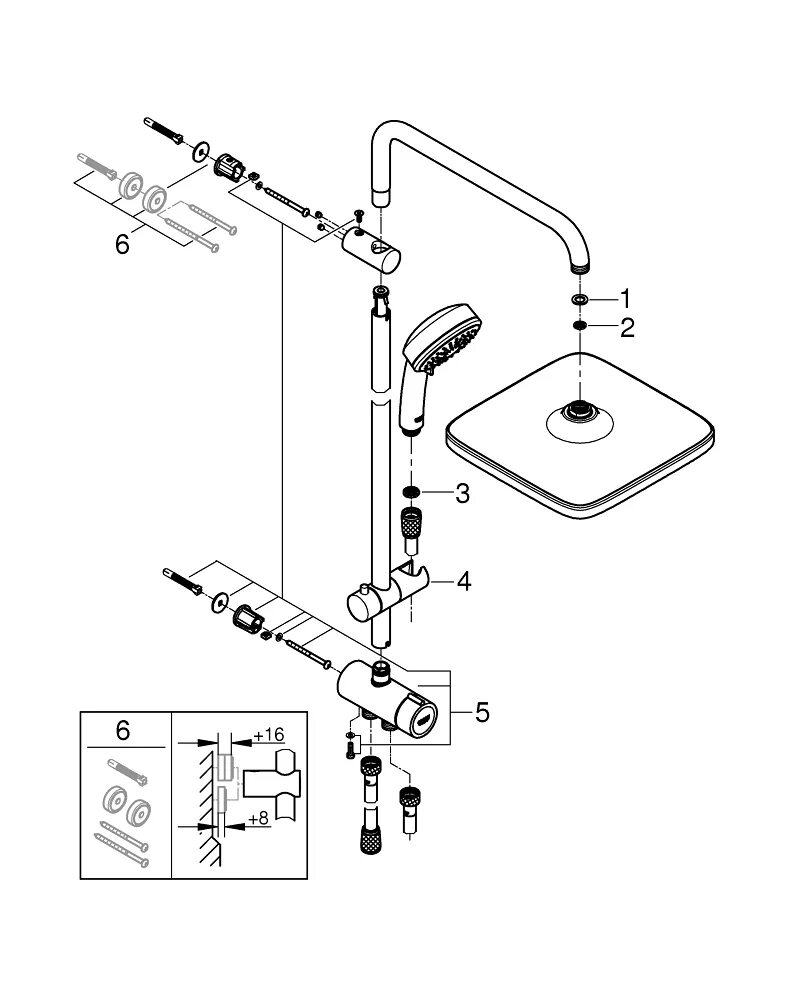 6
1
2
3
4
5
6
+16
+8