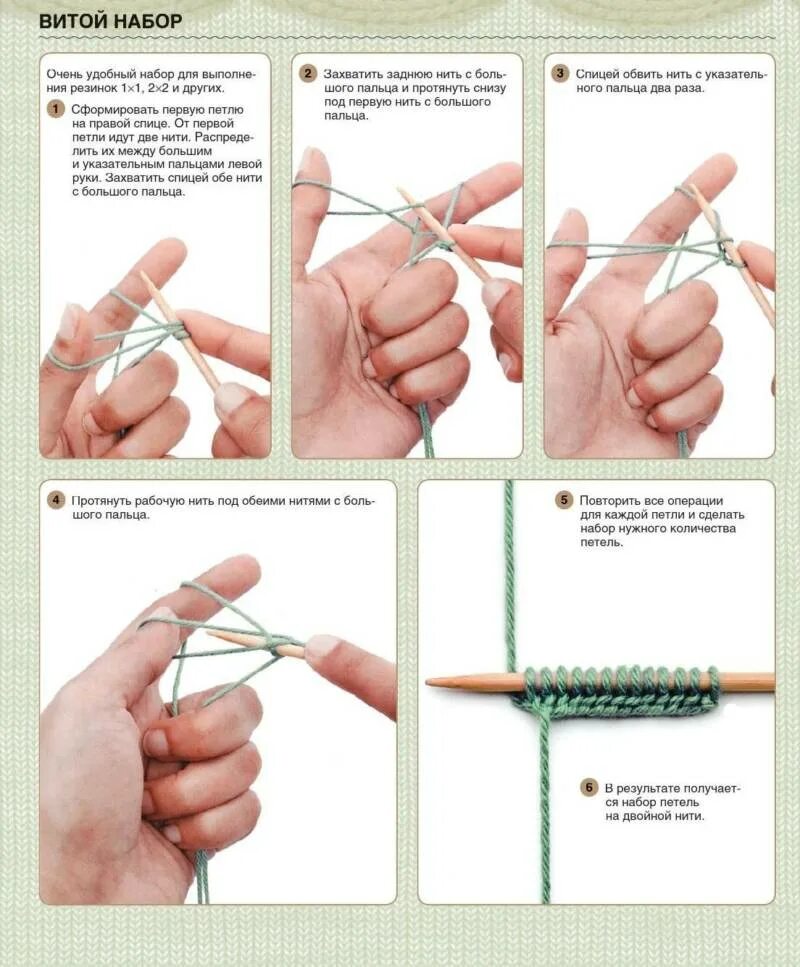 ВИТОЙ НАБОР

Очень удобный набор для выполнения резинок 1×1, 2×2 и других.

1 Сформировать первую петлю на правой спице. От первой петли идут две нити. Распределить их между большим и указательным пальцами левой руки. Захватить спицей обе нити с большого пальца.

2 Захватить заднюю нить с большого пальца и протянуть снизу под первую нить с большого пальца.

3 Спицей обвить нить с указательного пальца два раза.

4 Протянуть рабочую нить под обеими нитями с большого пальца.

5 Повторить все операции для каждой петли и сделать набор нужного количества петель.

6 В результате получается набор петель на двойной нити.