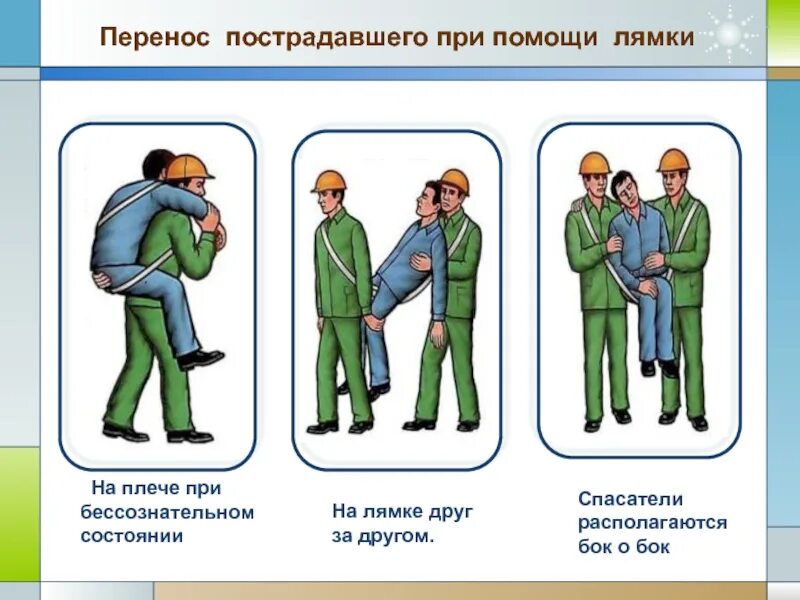 Перенос пострадавшего при помощи лямки

На плече при бессознательном состоянии

На лямке друг за другом.

Спасатели располагаются бок о бок