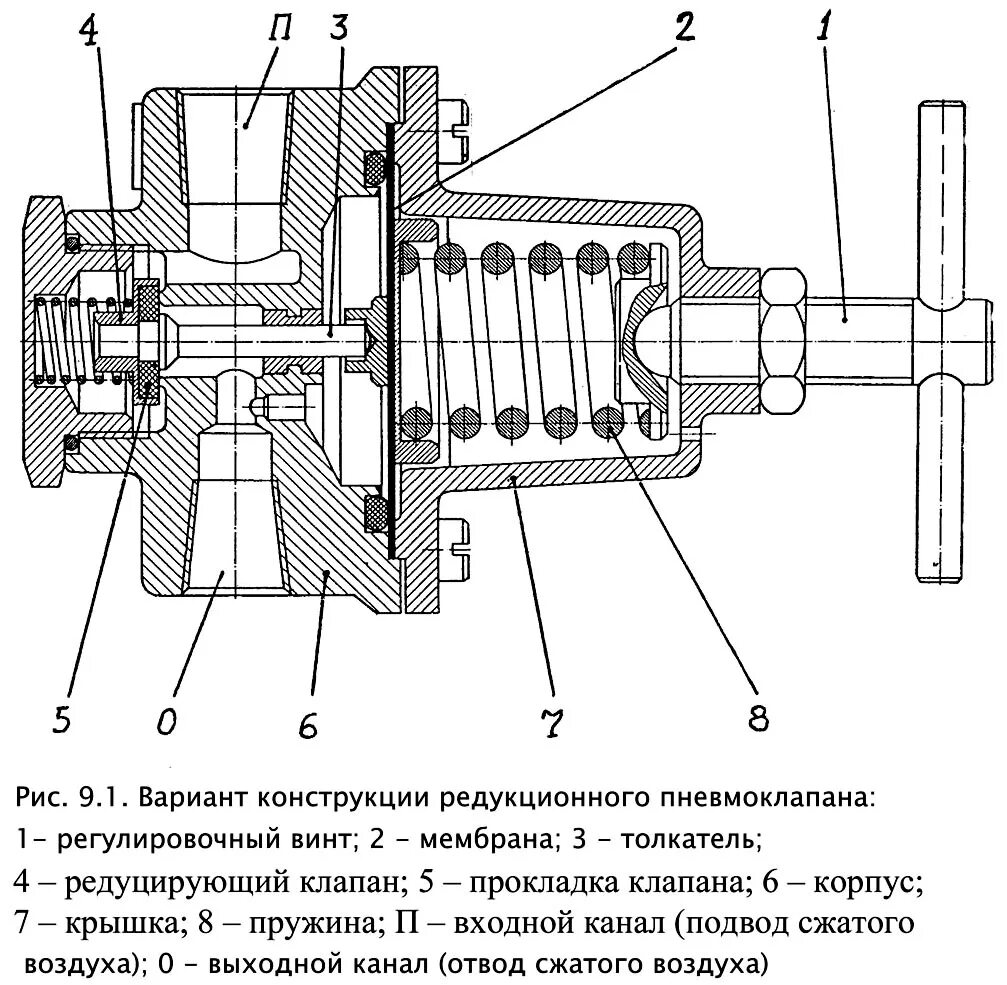 4 П 3 2 1

5 0 6 7 8

Рис. 9.1. Вариант конструкции редукционного пневмоклапана:
1– регулировочный винт; 2 – мембрана; 3 – толкатель;
4 – редуцирующий клапан; 5 – прокладка клапана; 6 – корпус;
7 – крышка; 8 – пружина; П – входной канал (подвод сжатого воздуха); 0 – выходной канал (отвод сжатого воздуха)