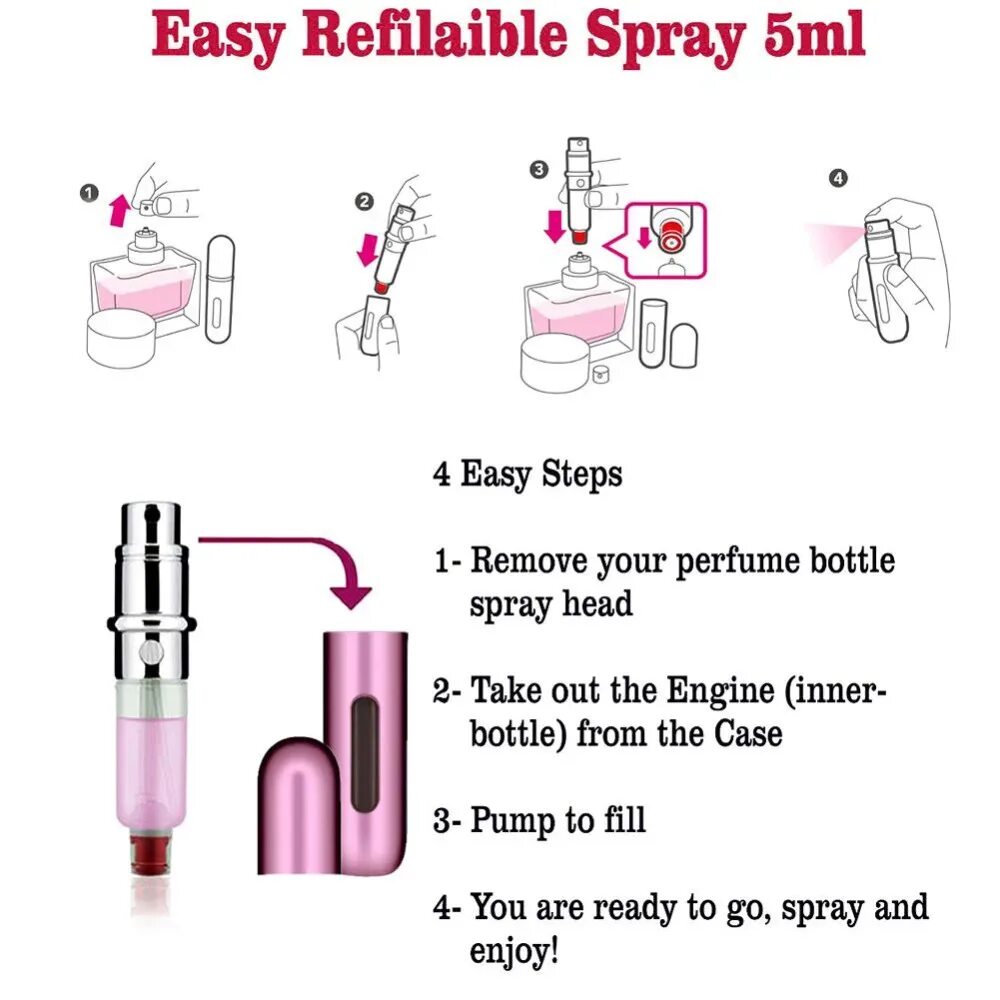 Easy Refilaible Spray 5ml

1

2

3

4

4 Easy Steps

1- Remove your perfume bottle spray head

2- Take out the Engine (inner-bottle) from the Case

3- Pump to fill

4- You are ready to go, spray and enjoy!