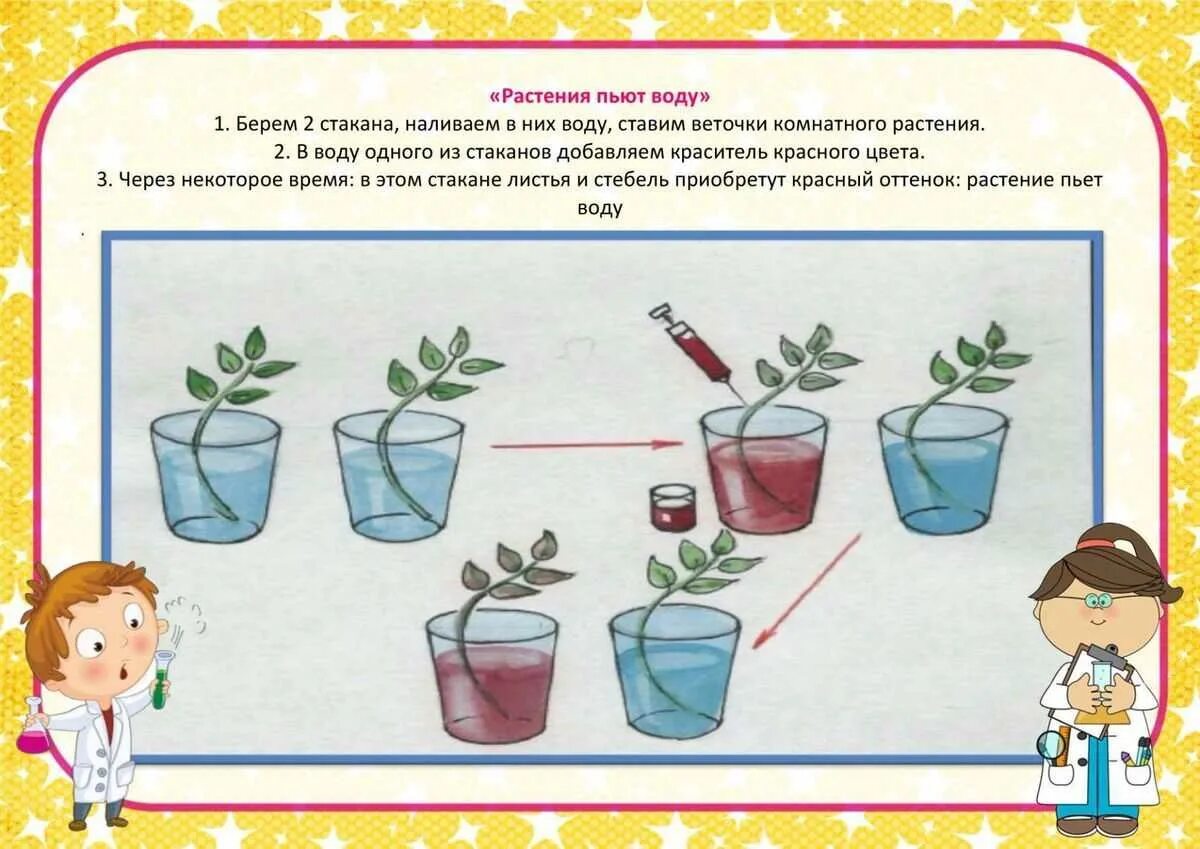 «Растения пьют воду»
1. Берем 2 стакана, наливаем в них воду, ставим веточки комнатного растения.
2. В воду одного из стаканов добавляем краситель красного цвета.
3. Через некоторое время: в этом стакане листья и стебель приобретут красный оттенок: растение пьет воду