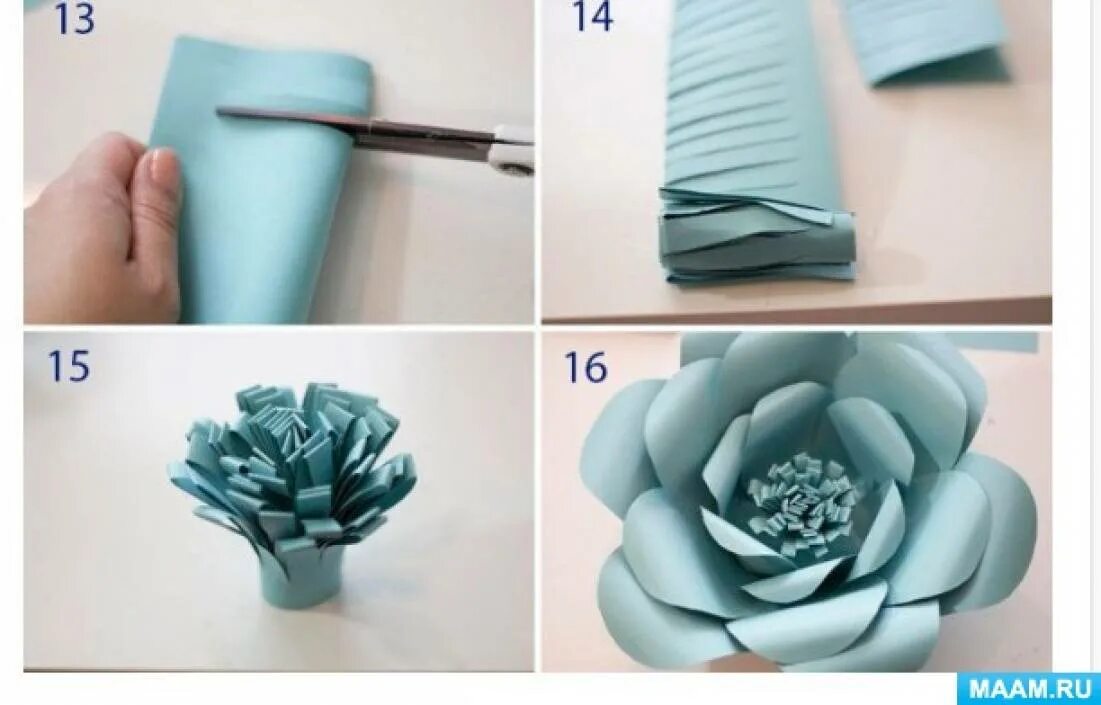 13

14

15

16

MAAM.RU