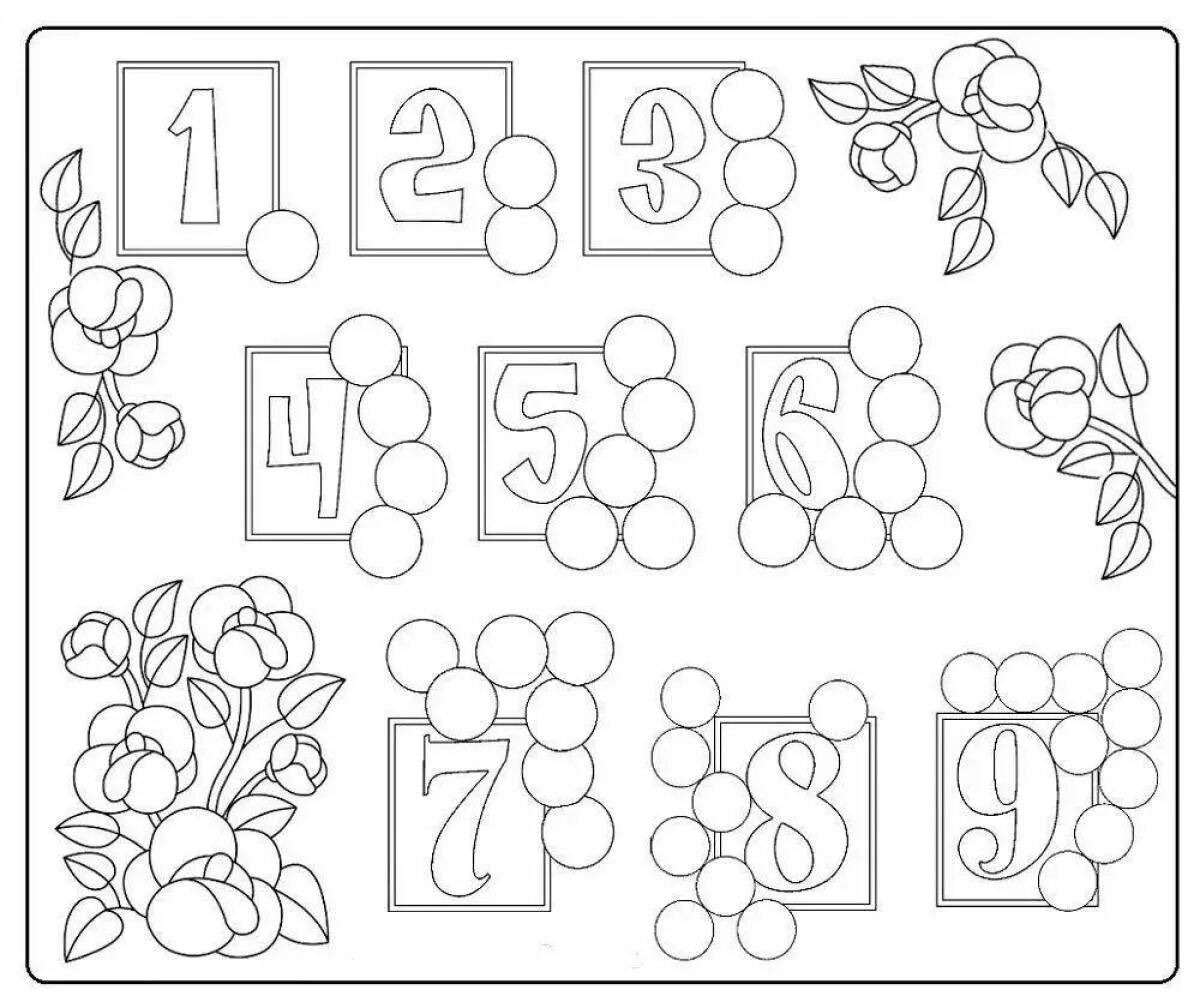 1 2 3

4 5 6

7 8 9