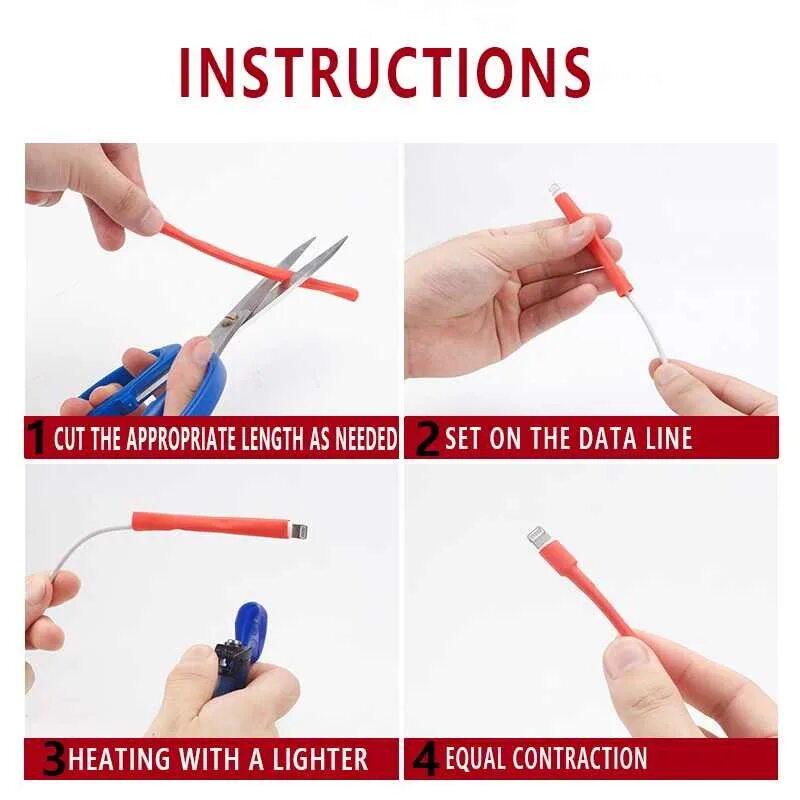 INSTRUCTIONS

1 CUT THE APPROPRIATE LENGTH AS NEEDED

2 SET ON THE DATA LINE

3 HEATING WITH A LIGHTER

4 EQUAL CONTRACTION