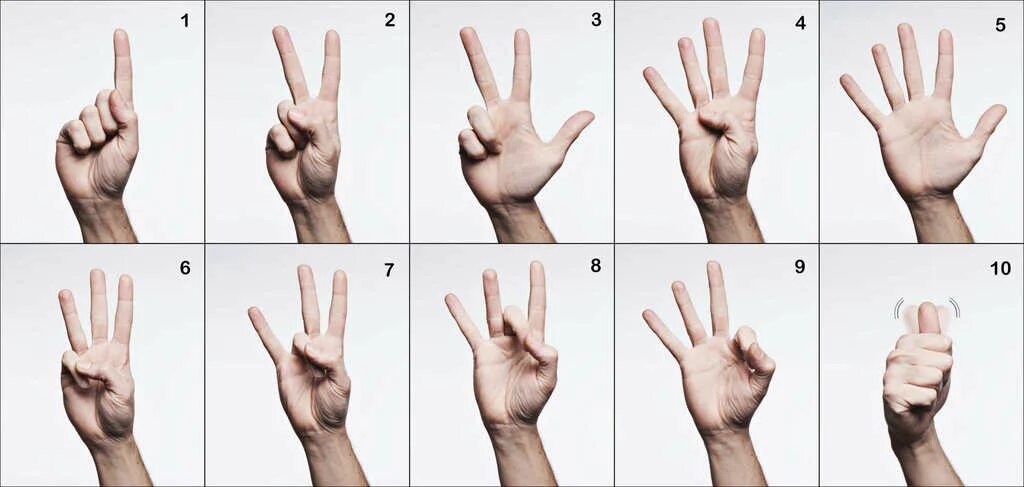 1

2

3

4

5

6

7

8

9

10