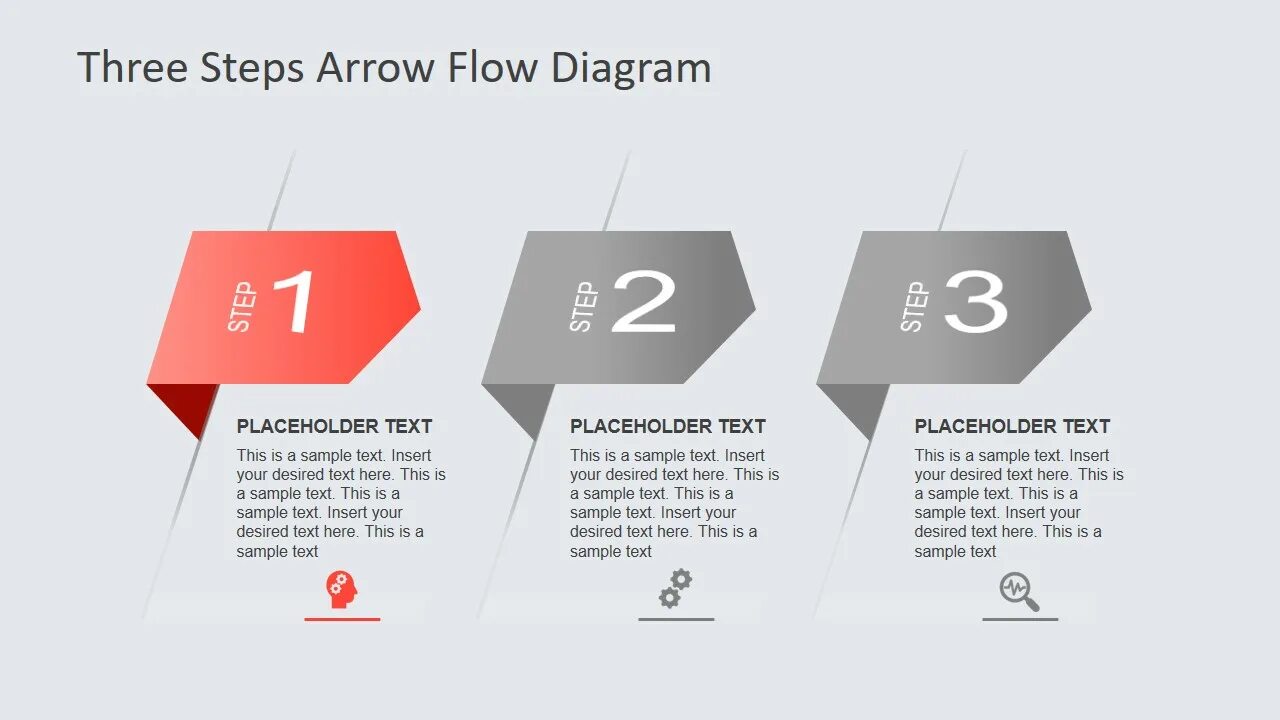 Three Steps Arrow Flow Diagram

STEP 1

PLACEHOLDER TEXT

This is a sample text. Insert your desired text here. This is a sample text. This is a sample text. Insert your desired text here. This is a sample text

STEP 2

PLACEHOLDER TEXT

This is a sample text. Insert your desired text here. This is a sample text. This is a sample text. Insert your desired text here. This is a sample text

STEP 3

PLACEHOLDER TEXT

This is a sample text. Insert your desired text here. This is a sample text. This is a sample text. Insert your desired text here. This is a sample text