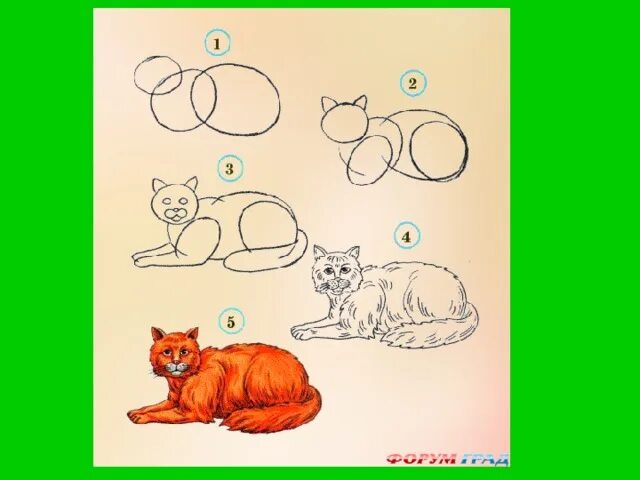 1

2

3

4

5

ФОРУМ ГРАД