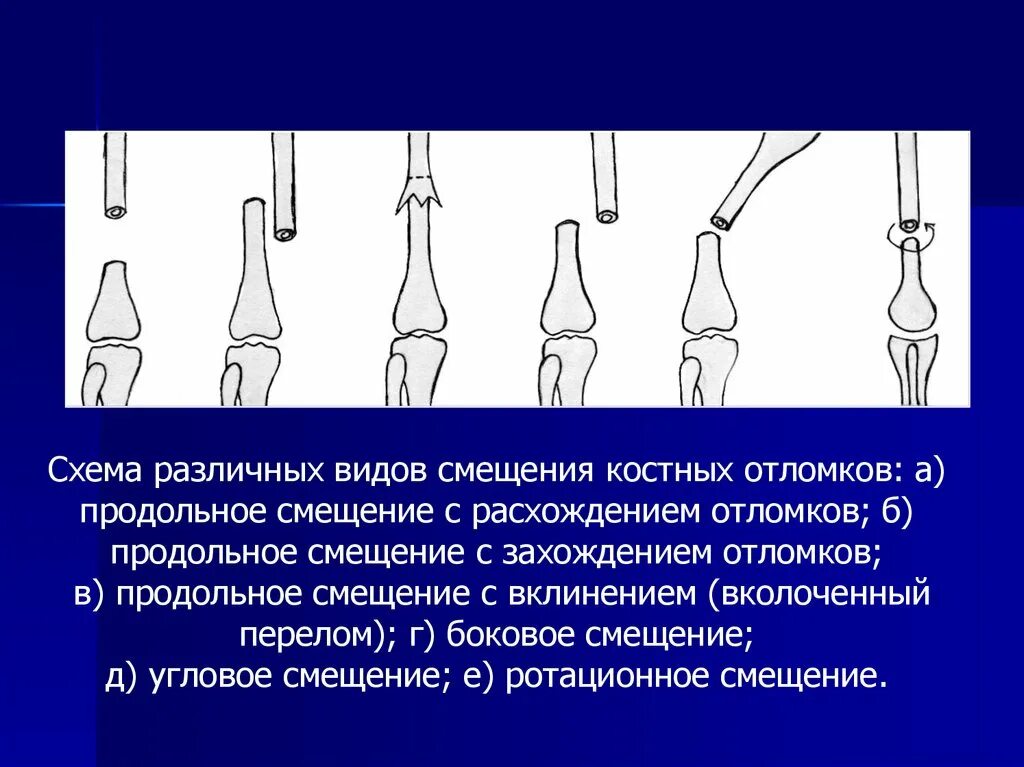 Схема различных видов смещения костных отломков: а) продольное смещение с расхождением отломков; б) продольное смещение с захождением отломков; в) продольное смещение с вклинением (вколоченный перелом); г) боковое смещение; д) угловое смещение; е) ротационное смещение.