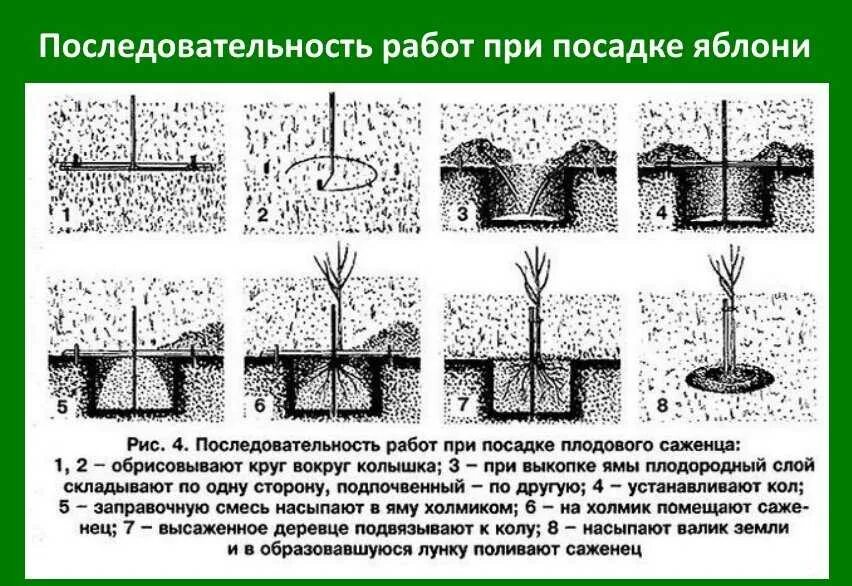 Последовательность работ при посадке яблони

1

2

3

4

5

6

7

8

Рис. 4. Последовательность работ при посадке плодового саженца:
1, 2 – обрисовывают круг вокруг колышка; 3 – при выкопке ямы плодородный слой складывают по одну сторону, подпочвенный – по другую; 4 – устанавливают кол; 5 – заправочную смесь насыпают в яму холмиком; 6 – на холмик помещают саженец; 7 – высаженное деревце подвязывают к колу; 8 – насыпают валик земли и в образовавшуюся лунку поливают саженец