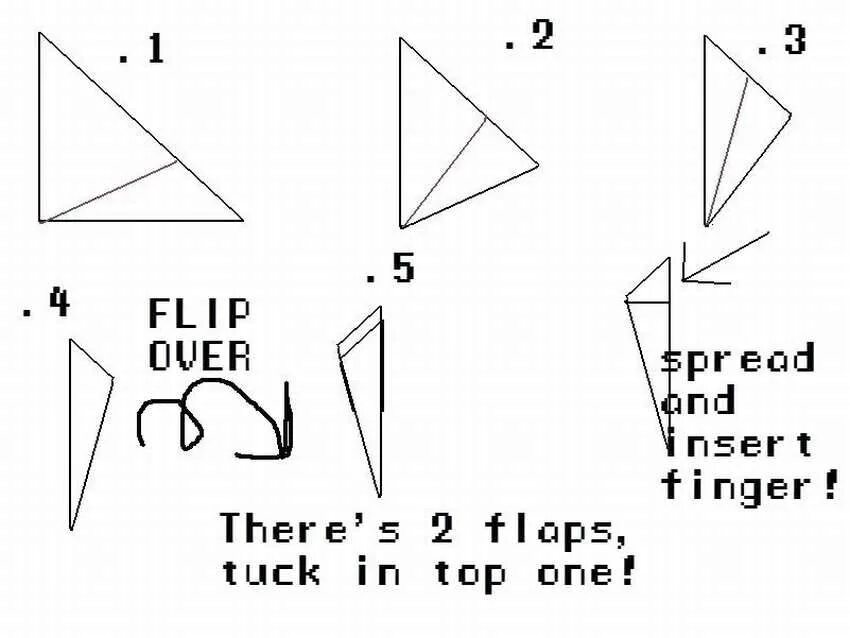 .1

.2

.3

.4

FLIP OVER

.5

spread and insert finger!

There's 2 flaps, tuck in top one!