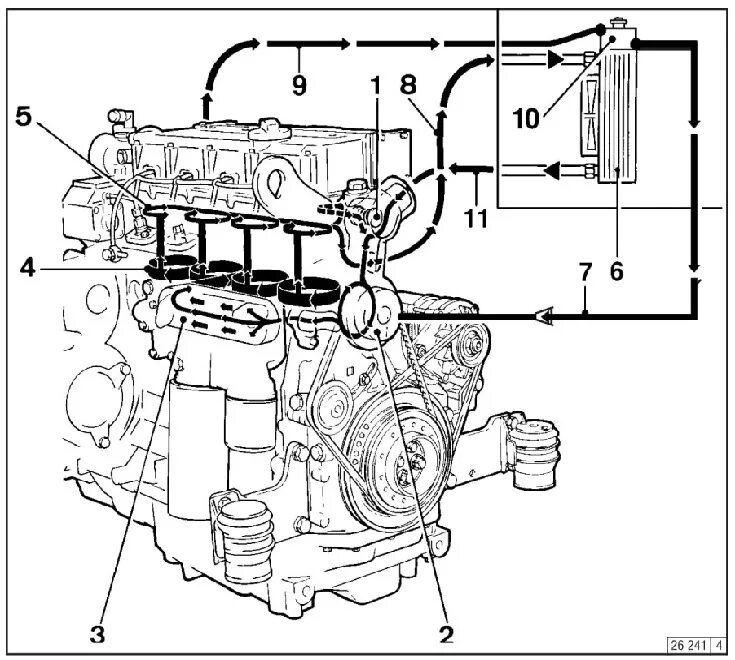 9
1
8
5
10
11
4
7
6
3
2
26 241 4