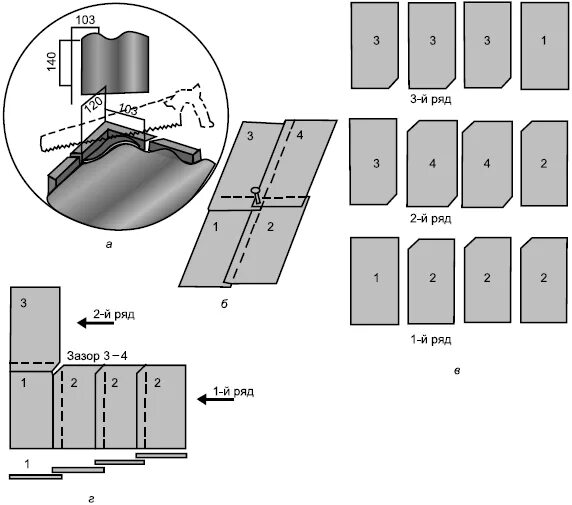 103
140
120
103
а

3
4
1
2
б

3 3 3 1
3-й ряд
3 4 4 2
2-й ряд
1 2 2 2
1-й ряд
в

3
2-й ряд
Зазор 3 – 4
1 2 2 2
1-й ряд
1
г