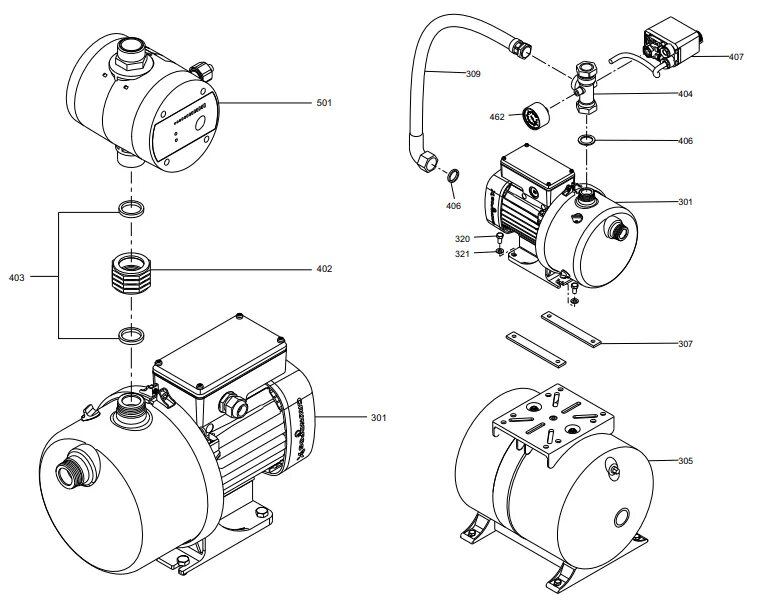 501
403
402
301
309
407
404
462
406
406
301
320
321
307
305