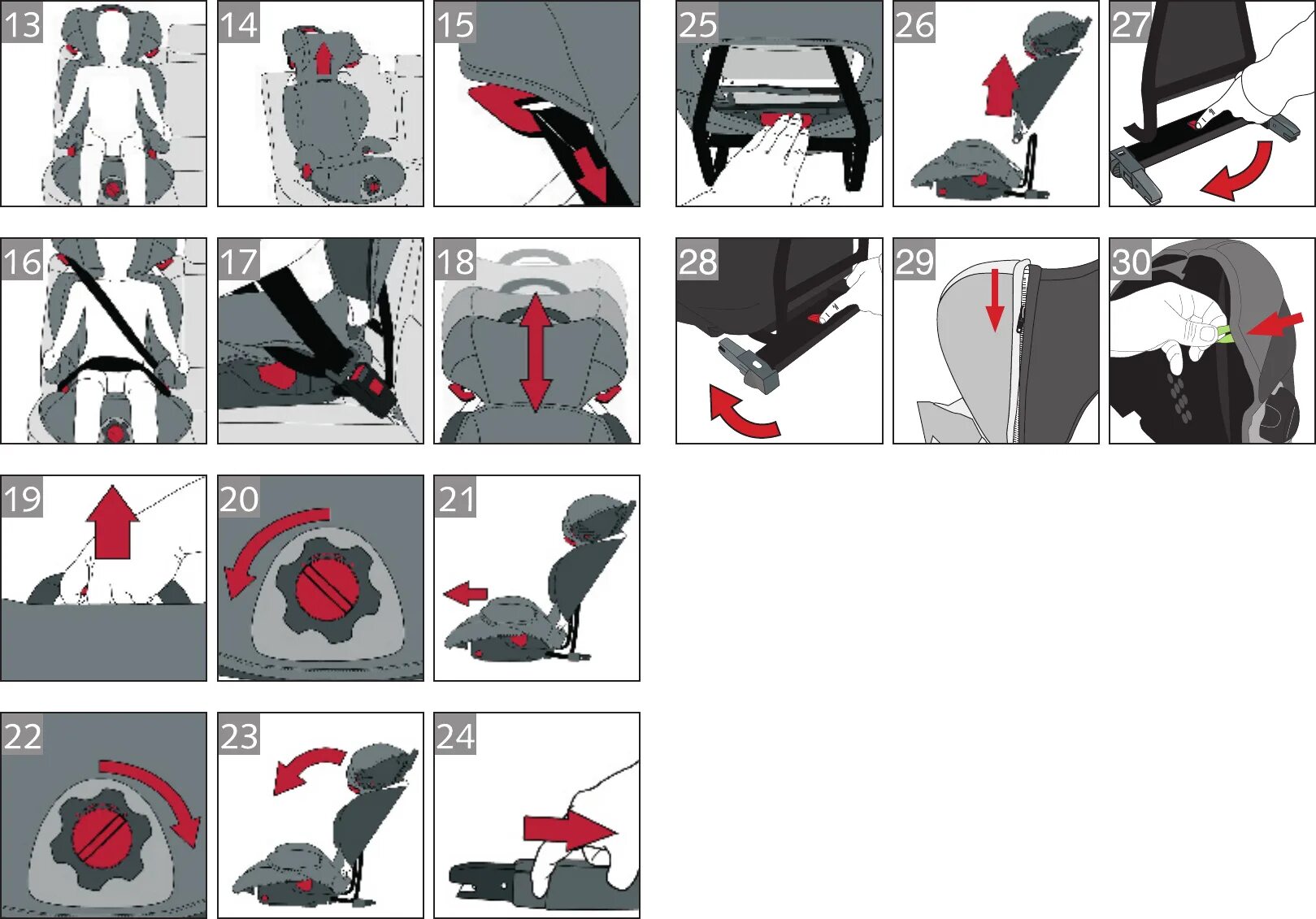 13

14

15

16

17

18

19

20

21

22

23

24

25

26

27

28

29

30