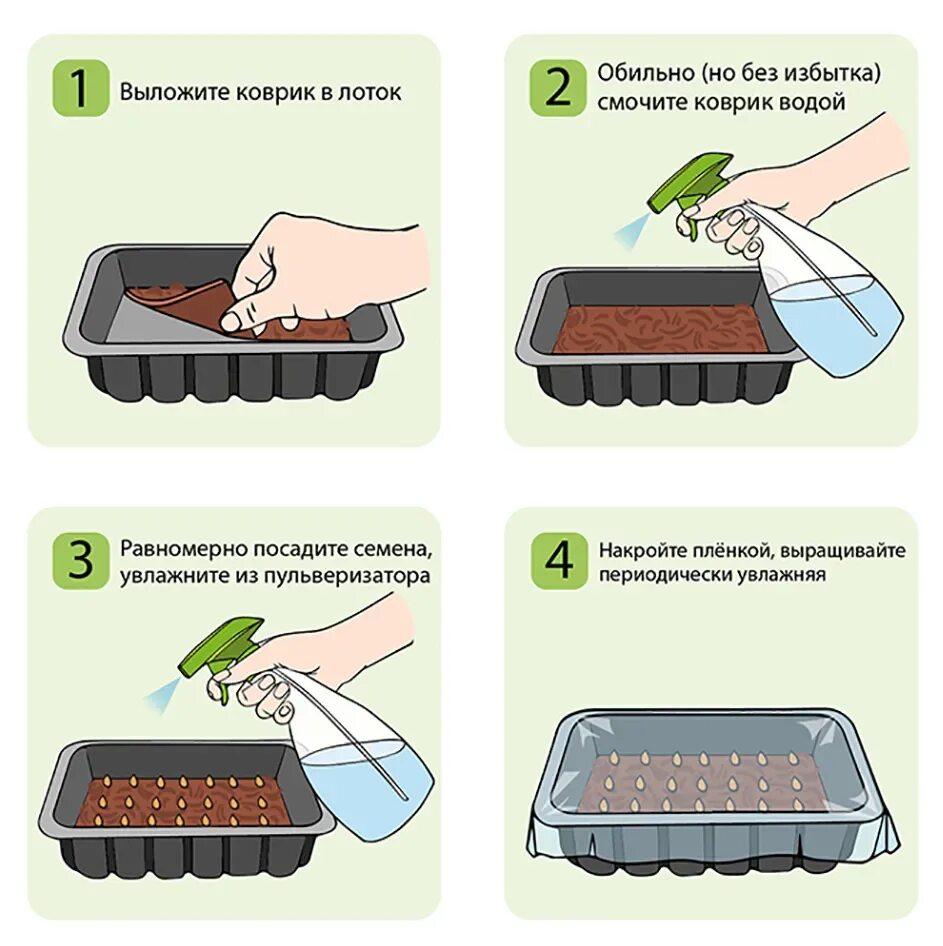 1 Выложите коврик в лоток

2 Обильно (но без избытка) смочите коврик водой

3 Равномерно посадите семена, увлажните из пульверизатора

4 Накройте плёнкой, выращивайте периодически увлажняя