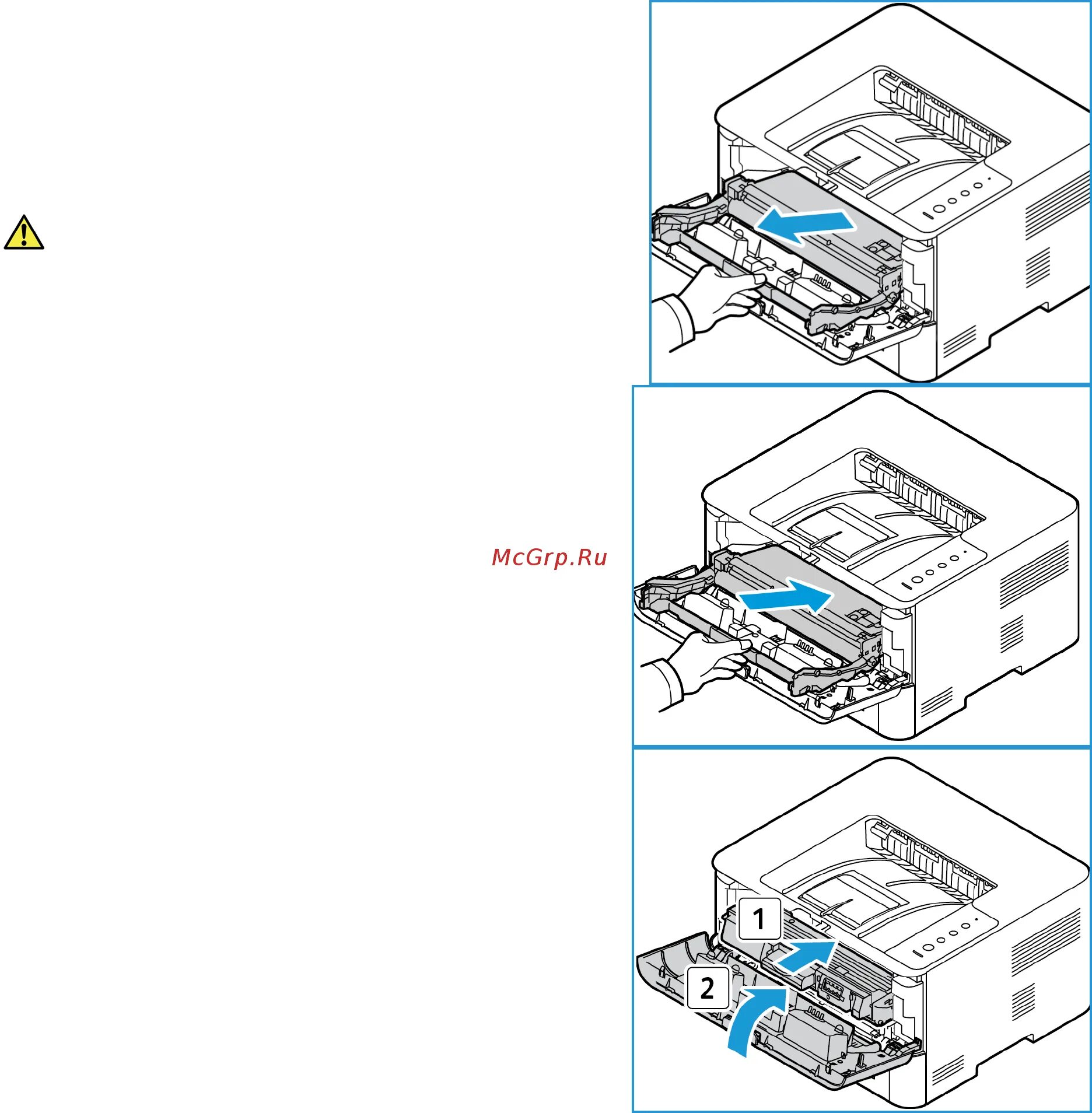 McGrp.Ru

1

2