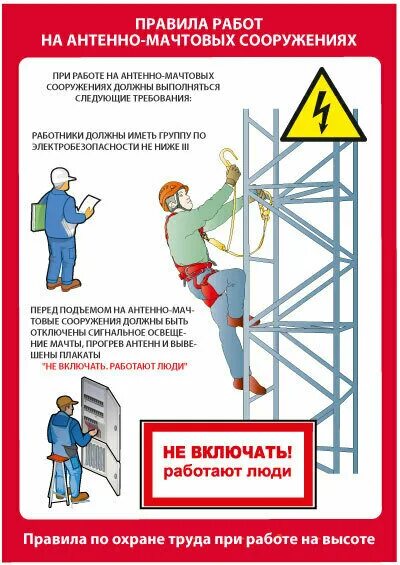 ПРАВИЛА РАБОТ
НА АНТЕННО-МАЧТОВЫХ СООРУЖЕНИЯХ

ПРИ РАБОТЕ НА АНТЕННО-МАЧТОВЫХ СООРУЖЕНИЯХ ДОЛЖНЫ ВЫПОЛНЯТЬСЯ СЛЕДУЮЩИЕ ТРЕБОВАНИЯ:

РАБОТНИКИ ДОЛЖНЫ ИМЕТЬ ГРУППУ ПО ЭЛЕКТРОБЕЗОПАСНОСТИ НЕ НИЖЕ III

ПЕРЕД ПОДЪЕМОМ НА АНТЕННО-МАЧТОВЫЕ СООРУЖЕНИЯ ДОЛЖНЫ БЫТЬ ОТКЛЮЧЕНЫ СИГНАЛЬНОЕ ОСВЕЩЕНИЕ МАЧТЫ, ПРОГРЕВ АНТЕНН И ВЫВЕШЕНЫ ПЛАКАТЫ "НЕ ВКЛЮЧАТЬ. РАБОТАЮТ ЛЮДИ"

НЕ ВКЛЮЧАТЬ!
работают люди

Правила по охране труда при работе на высоте