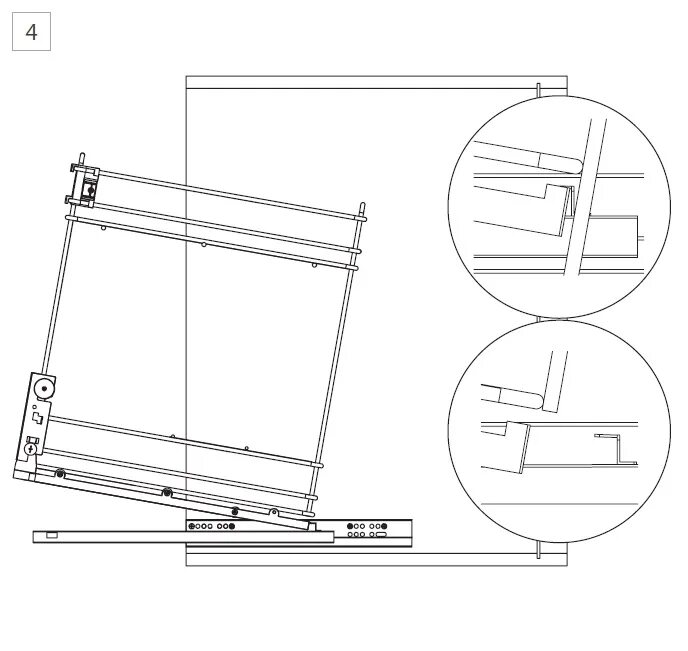 4