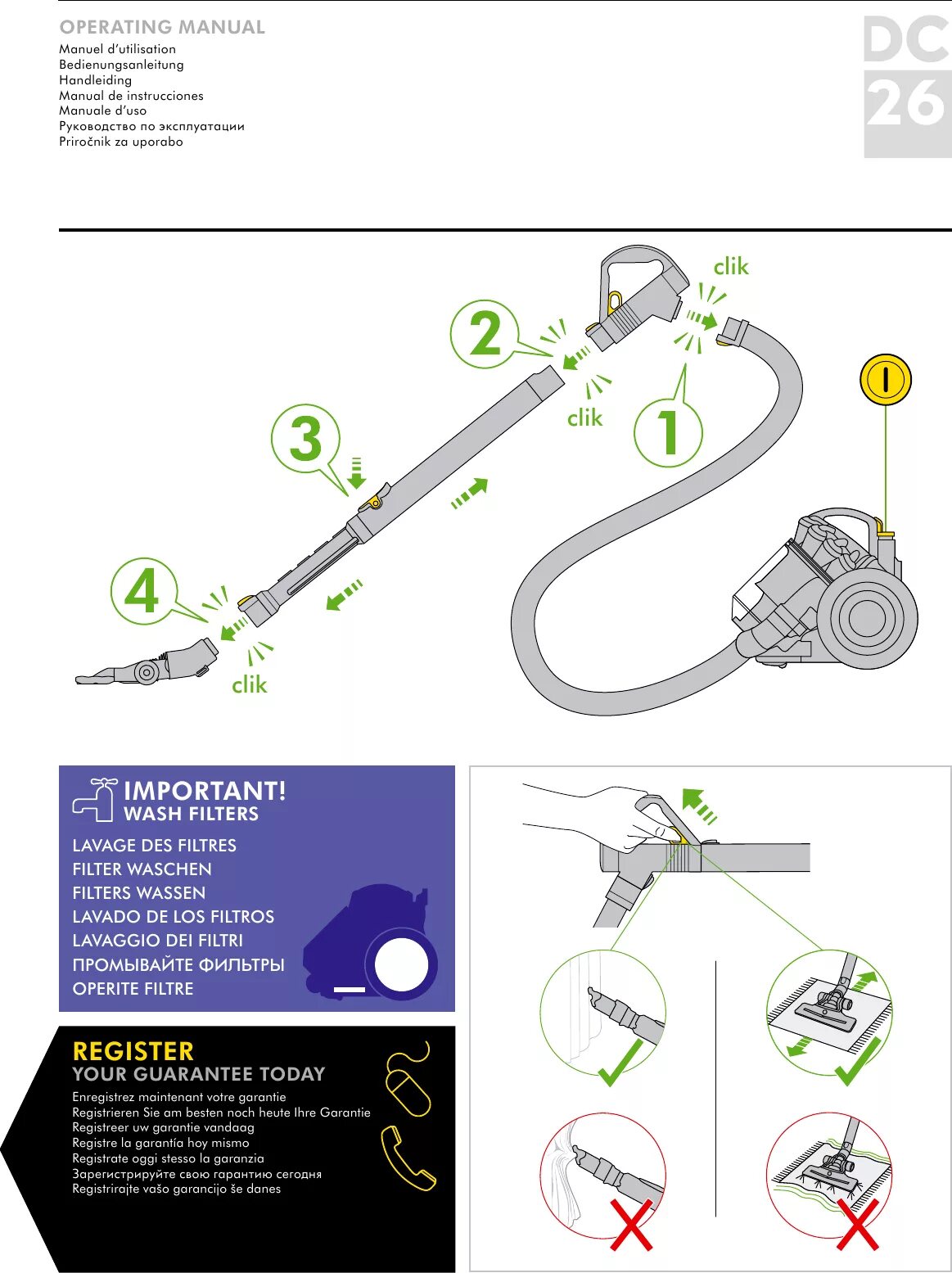 OPERATING MANUAL
Manuel d'utilisation
Bedienungsanleitung
Handleiding
Manual de instrucciones
Manuale d'uso
Руководство по эксплуатации
Priročnik za uporabo

DC
26

clik
2
clik
1
3
4
clik

IMPORTANT!
WASH FILTERS
LAVAGE DES FILTRES
FILTER WASCHEN
FILTERS WASSEN
LAVADO DE LOS FILTROS
LAVAGGIO DEI FILTRI
ПРОМЫВАЙТЕ ФИЛЬТРЫ
OPERITE FILTRE

REGISTER
YOUR GUARANTEE TODAY
Enregistrez maintenant votre garantie
Registrieren Sie am besten noch heute Ihre Garantie
Registreer uw garantie vandaag
Registre la garantía hoy mismo
Registrate oggi stesso la garanzia
Зарегистрируйте свою гарантию сегодня
Registrirajte vašo garancijo še danes