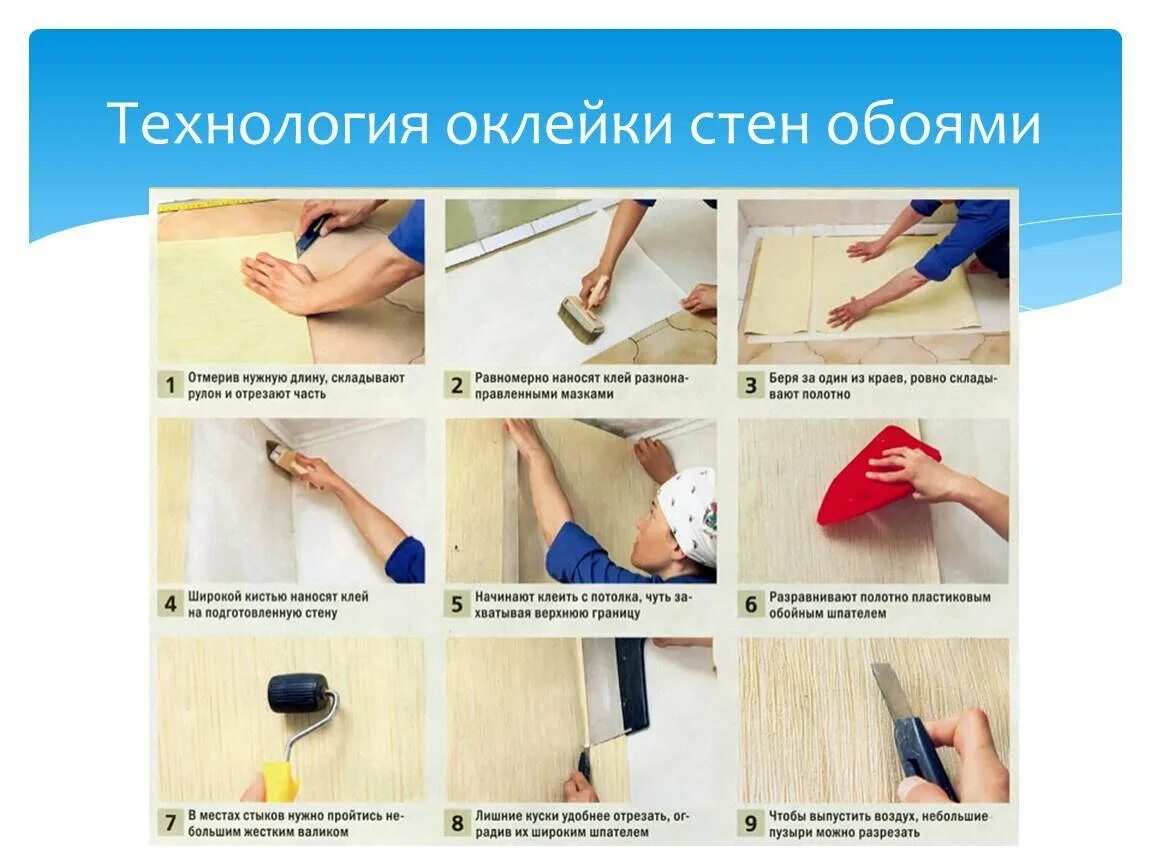 Технология оклейки стен обоями

1 Отмерив нужную длину, складывают рулон и отрезают часть

2 Равномерно наносят клей разнонаправленными мазками

3 Беря за один из краев, ровно складывают полотно

4 Широкой кистью наносят клей на подготовленную стену

5 Начинают клеить с потолка, чуть захватывая верхнюю границу

6 Разравнивают полотно пластиковым обойным шпателем

7 В местах стыков нужно пройтись небольшим жестким валиком

8 Лишние куски удобнее отрезать, оградив их широким шпателем

9 Чтобы выпустить воздух, небольшие пузыри можно разрезать