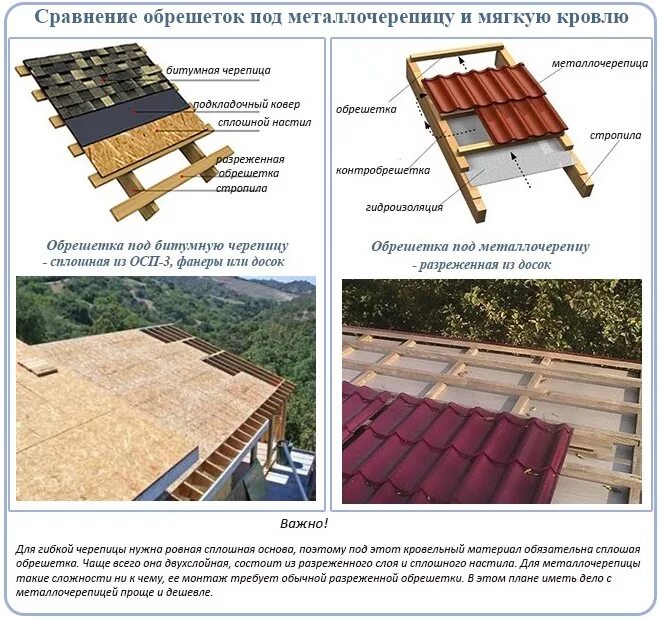 Сравнение обрешеток под металлочерепицу и мягкую кровлю

битумная черепица
подкладочный ковер
сплошной настил
разреженная обрешетка
стропила

Обрешетка под битумную черепицу - сплошная из ОСП-3, фанеры или досок

металлочерепица
обрешетка
стропила
контробрешетка
гидроизоляция

Обрешетка под металлочерепицу - разреженная из досок

Важно!

Для гибкой черепицы нужна ровная сплошная основа, поэтому под этот кровельный материал обязательна сплошая обрешетка. Чаще всего она двухслойная, состоит из разреженного слоя и сплошного настила. Для металлочерепицы такие сложности ни к чему, ее монтаж требует обычной разреженной обрешетки. В этом плане иметь дело с металлочерепицей проще и дешевле.