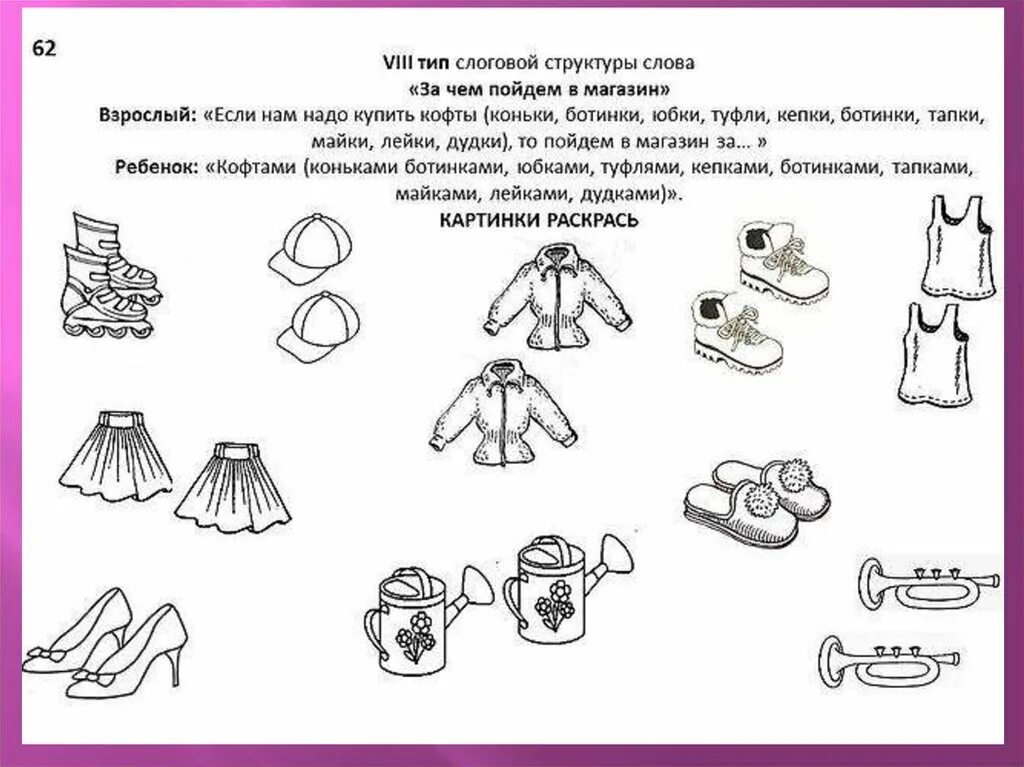 62

VIII тип слоговой структуры слова
«За чем пойдем в магазин»
Взрослый: «Если нам надо купить кофты (коньки, ботинки, юбки, туфли, кепки, ботинки, тапки, майки, лейки, дудки), то пойдем в магазин за... »
Ребенок: «Кофтами (коньками ботинками, юбками, туфлями, кепками, ботинками, тапками, майками, лейками, дудками)».
КАРТИНКИ РАСКРАСЬ