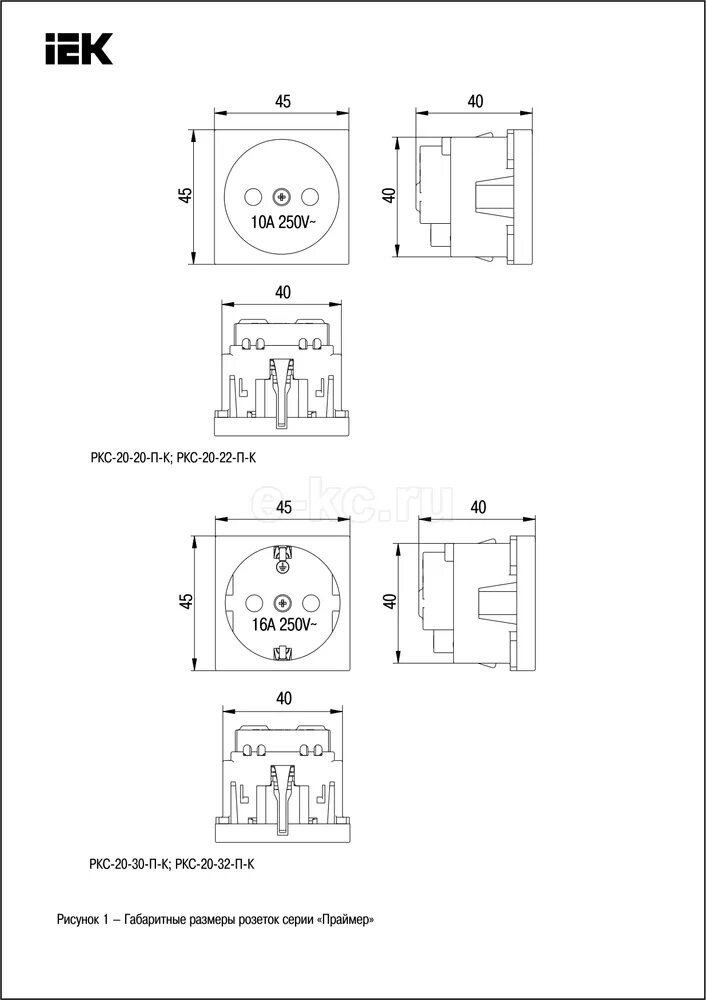 IEK

45

45

10A 250V~

40

40

40

РКС-20-20-П-К; РКС-20-22-П-К

e-kc.ru

45

45

16A 250V~

40

40

40

РКС-20-30-П-К; РКС-20-32-П-К

Рисунок 1 – Габаритные размеры розеток серии «Праймер»