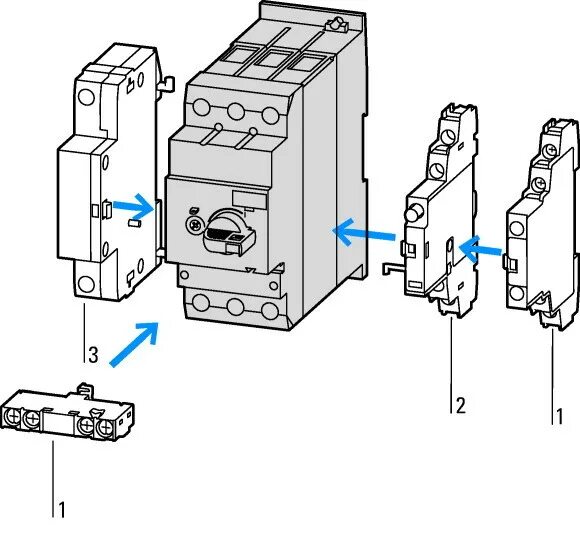 3

2

1

1