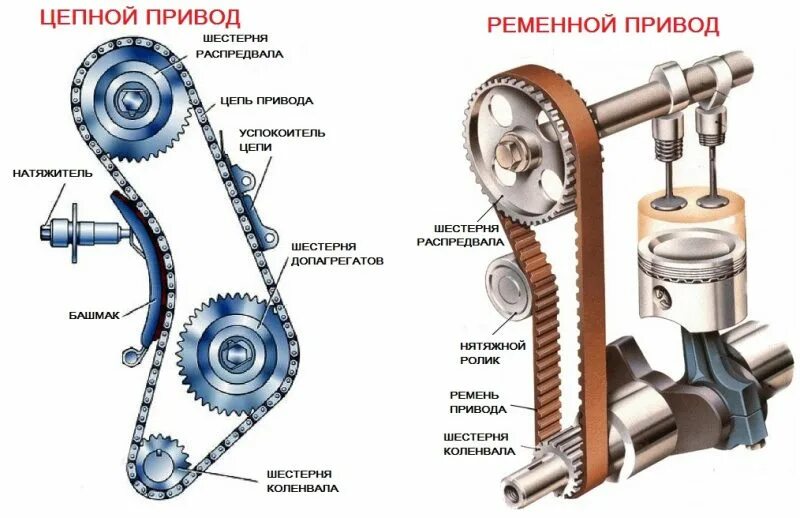 ЦЕПНОЙ ПРИВОД

ШЕСТЕРНЯ РАСПРЕДВАЛА

ЦЕПЬ ПРИВОДА

УСПОКОИТЕЛЬ ЦЕПИ

НАТЯЖИТЕЛЬ

ШЕСТЕРНЯ ДОПАГРЕГАТОВ

БАШМАК

ШЕСТЕРНЯ КОЛЕНВАЛА

РЕМЕННОЙ ПРИВОД

ШЕСТЕРНЯ РАСПРЕДВАЛА

НЯТЯЖНОЙ РОЛИК

РЕМЕНЬ ПРИВОДА

ШЕСТЕРНЯ КОЛЕНВАЛА