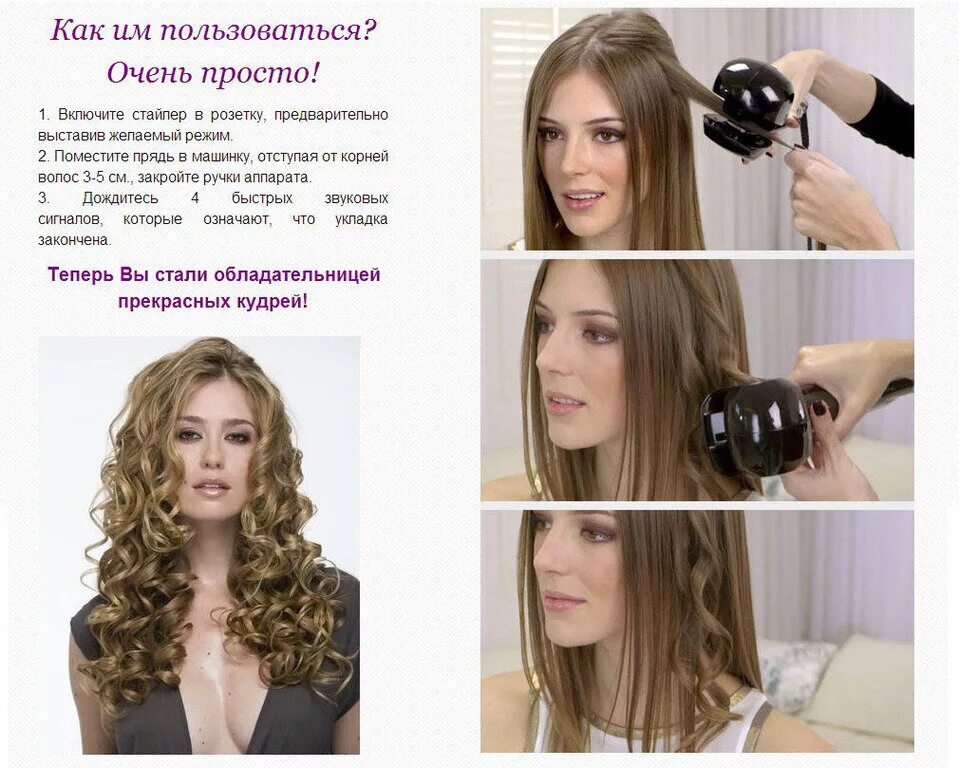 Как им пользоваться?
Очень просто!

1. Включите стайлер в розетку, предварительно выставив желаемый режим.
2. Поместите прядь в машинку, отступая от корней волос 3-5 см., закройте ручки аппарата.
3. Дождитесь 4 быстрых звуковых сигналов, которые означают, что укладка закончена.

Теперь Вы стали обладательницей прекрасных кудрей!