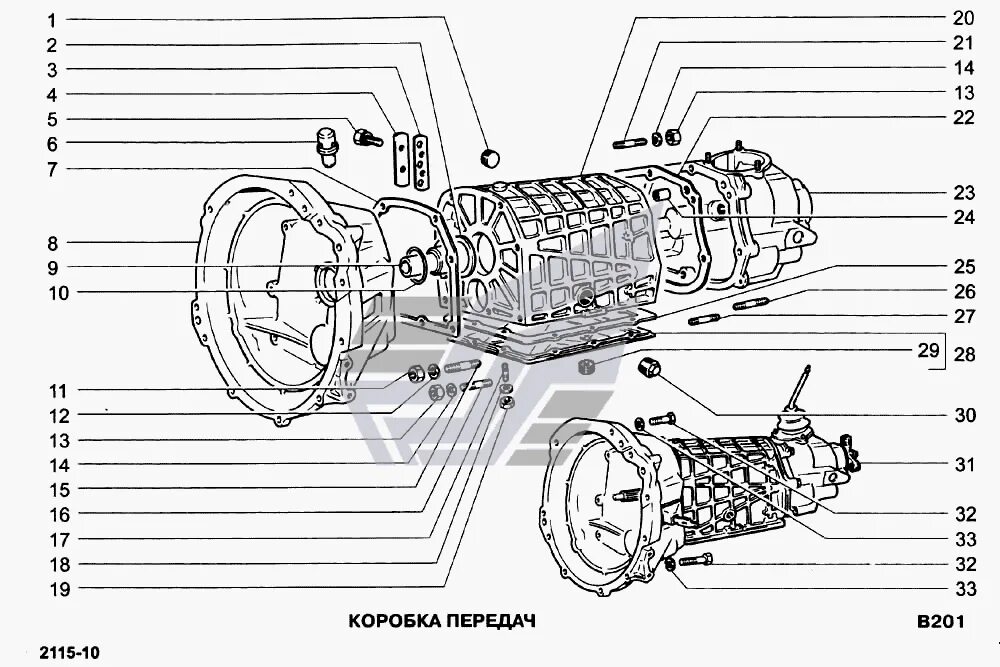 1
2
3
4
5
6
7
8
9
10
11
12
13
14
15
16
17
18
19
20
21
14
13
22
23
24
25
26
27
29
28
30
31
32
33
32
33

КОРОБКА ПЕРЕДАЧ

B201

2115-10