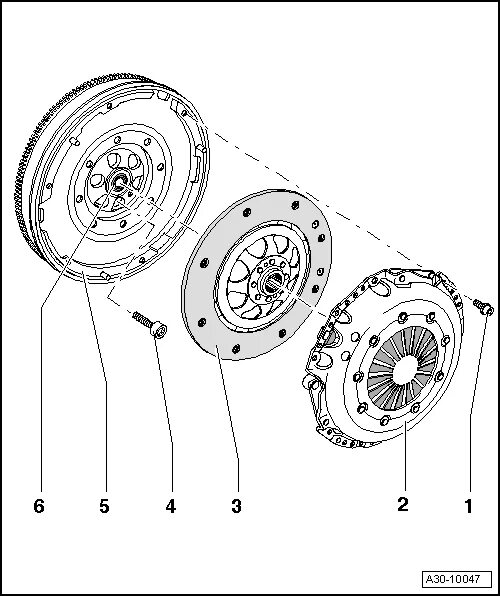 6 5 4 3 2 1

A30-10047