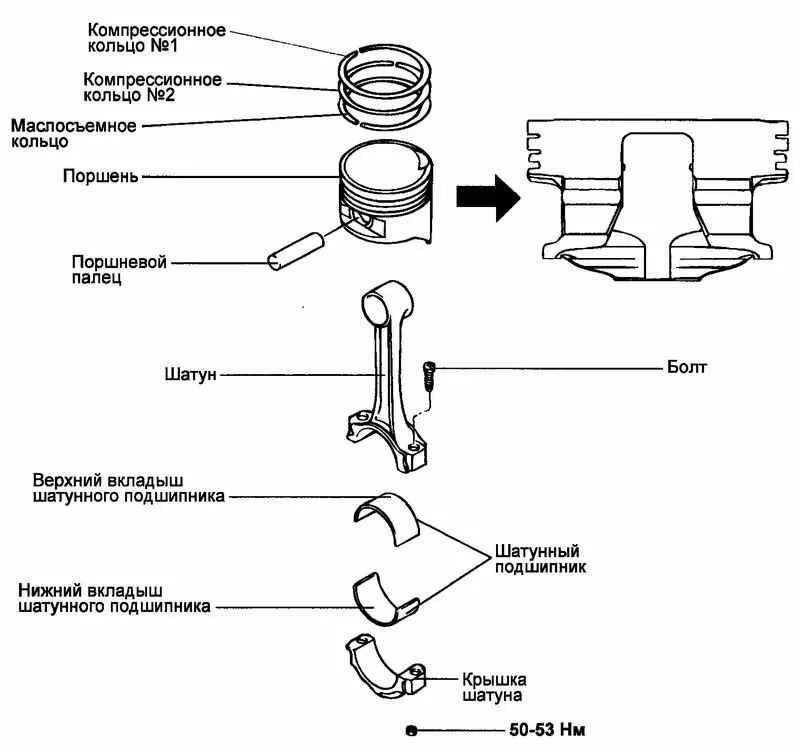 Компрессионное кольцо №1

Компрессионное кольцо №2

Маслосъемное кольцо

Поршень

Поршневой палец

Шатун

Болт

Верхний вкладыш шатунного подшипника

Шатунный подшипник

Нижний вкладыш шатунного подшипника

Крышка шатуна

50-53 Нм